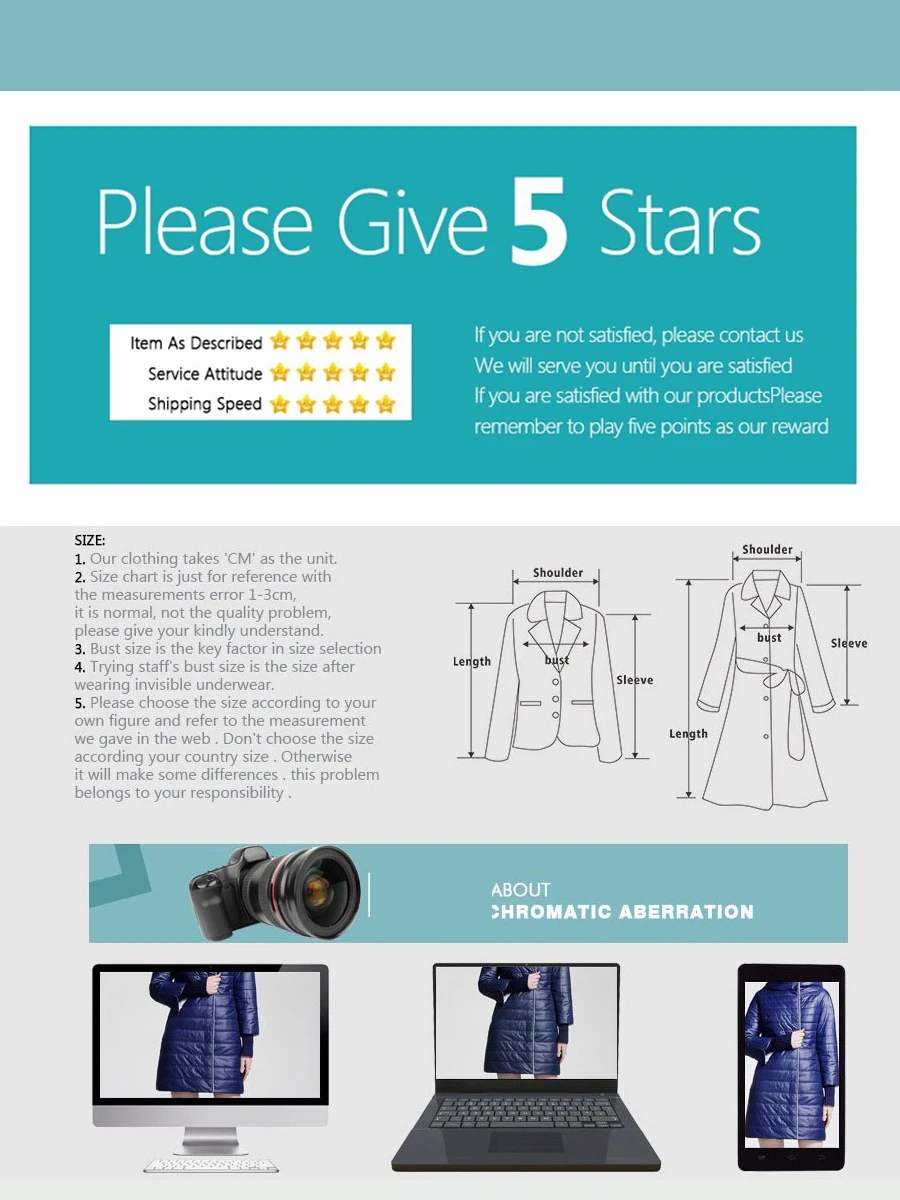 Please Give 5 Stars

Item As Described
Service Attitude
Shipping Speed

If you are not satisfied, please contact us
We will serve you until you are satisfied
If you are satisfied with our productsPlease remember to play five points as our reward

SIZE:
1. Our clothing takes 'CM' as the unit.
2. Size chart is just for reference with the measurements error 1-3cm, it is normal, not the quality problem, please give your kindly understand.
3. Bust size is the key factor in size selection
4. Trying staff's bust size is the size after wearing invisible underwear.
5. Please choose the size according to your own figure and refer to the measurement we gave in the web . Don't choose the size according your country size . Otherwise it will make some differences . this problem belongs to your responsibility .

Shoulder
Length
bust
Sleeve

Shoulder
bust
Sleeve
Length

ABOUT
CHROMATIC ABERRATION