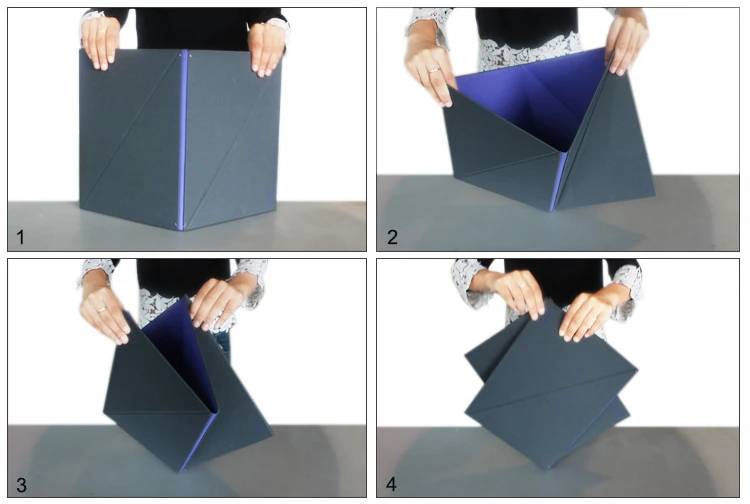 1

2

3

4