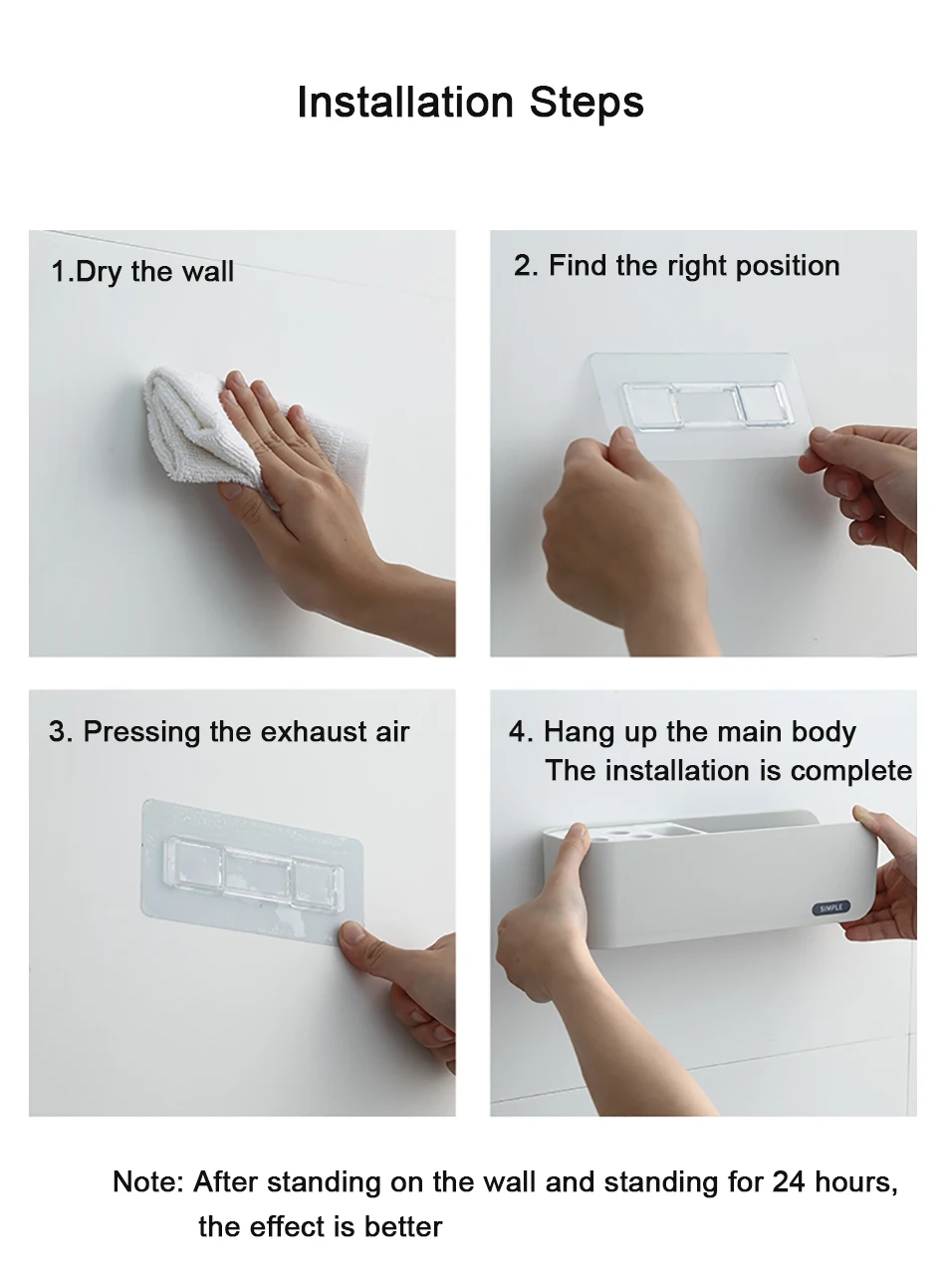 Installation Steps

1.Dry the wall

2. Find the right position

3. Pressing the exhaust air

4. Hang up the main body
The installation is complete

SIMPLE

Note: After standing on the wall and standing for 24 hours, the effect is better