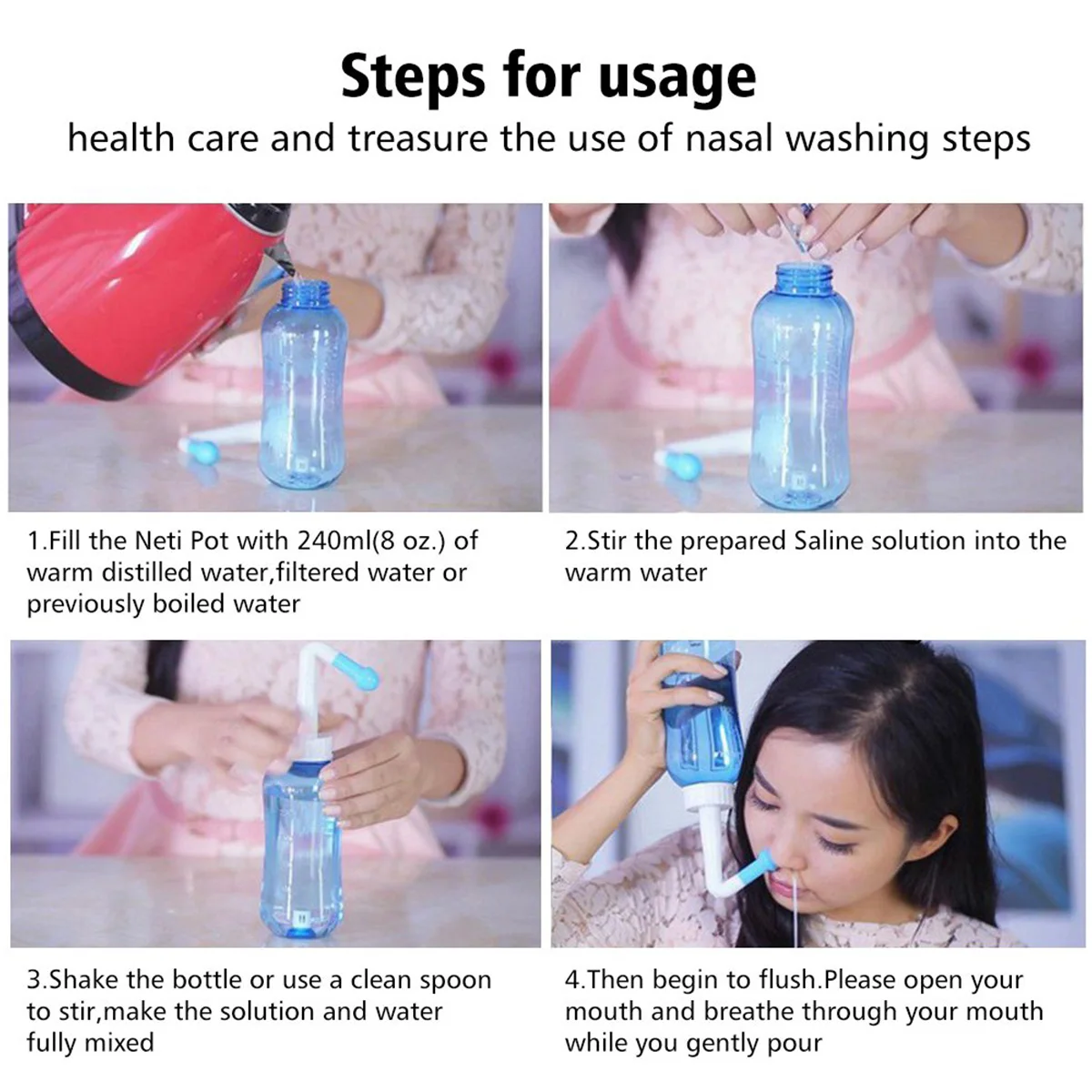 Steps for usage

health care and treasure the use of nasal washing steps

1.Fill the Neti Pot with 240ml(8 oz.) of warm distilled water,filtered water or previously boiled water

2.Stir the prepared Saline solution into the warm water

3.Shake the bottle or use a clean spoon to stir,make the solution and water fully mixed

4.Then begin to flush.Please open your mouth and breathe through your mouth while you gently pour