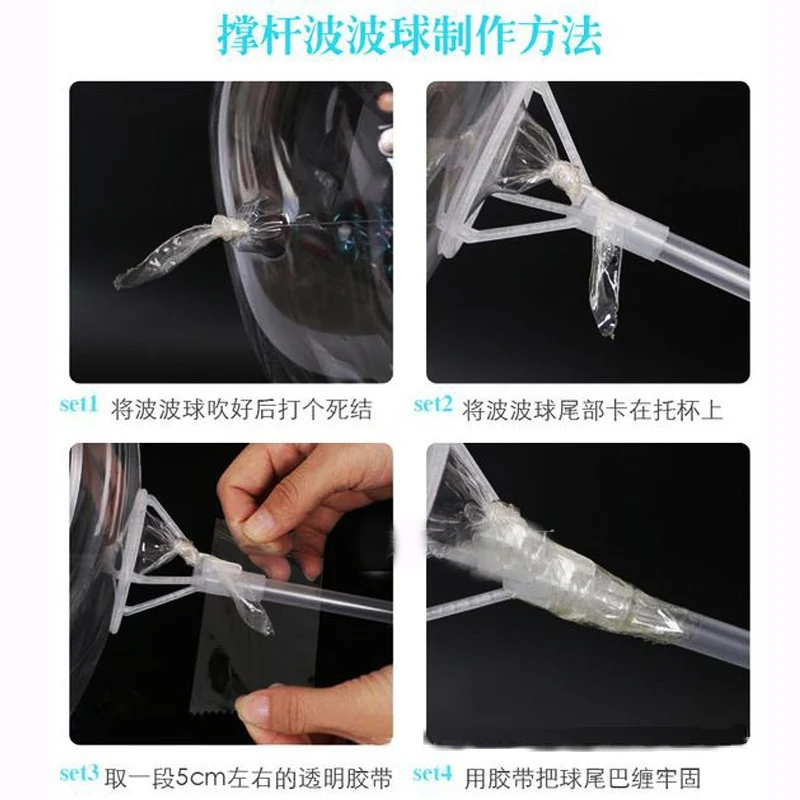 撑杆波波球制作方法

set1 将波波球吹好后打个死结

set2 将波波球尾部卡在托杯上

set3 取一段5cm左右的透明胶带

set4 用胶带把球尾巴缠牢固