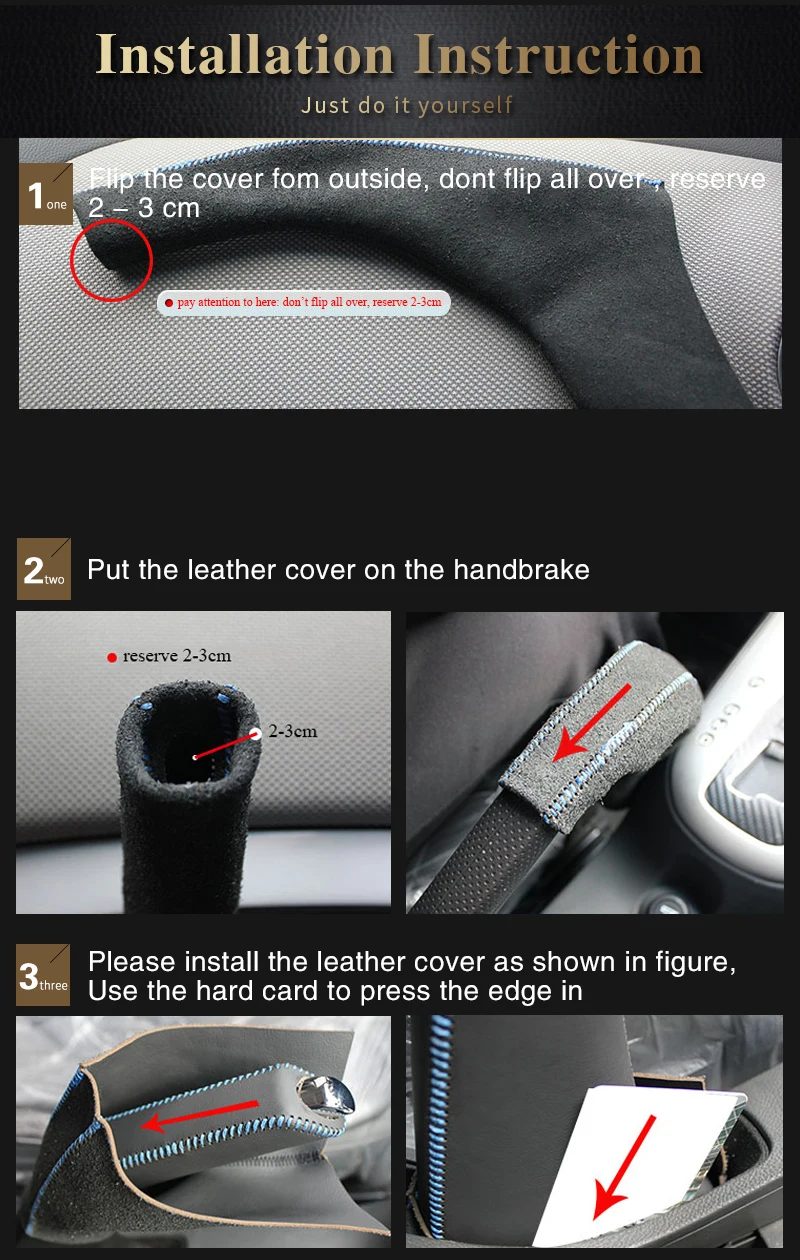 Installation Instruction

Just do it yourself

1 one Flip the cover fom outside, dont flip all over , reserve 2 – 3 cm

pay attention to here: don't flip all over, reserve 2-3cm

2 two Put the leather cover on the handbrake

reserve 2-3cm

2-3cm

3 three Please install the leather cover as shown in figure, Use the hard card to press the edge in