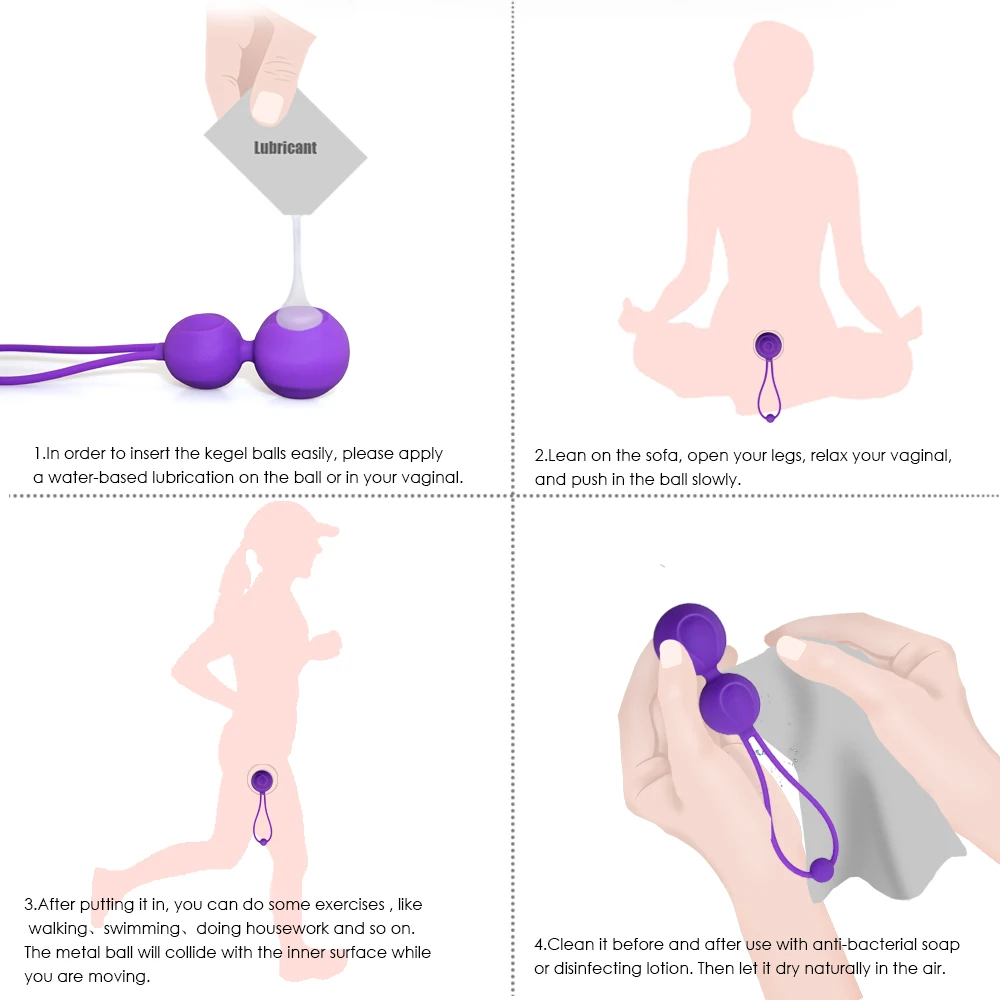 Lubricant

1.In order to insert the kegel balls easily, please apply a water-based lubrication on the ball or in your vaginal.

2.Lean on the sofa, open your legs, relax your vaginal, and push in the ball slowly.

3.After putting it in, you can do some exercises , like walking、swimming、doing housework and so on. The metal ball will collide with the inner surface while you are moving.

4.Clean it before and after use with anti-bacterial soap or disinfecting lotion. Then let it dry naturally in the air.