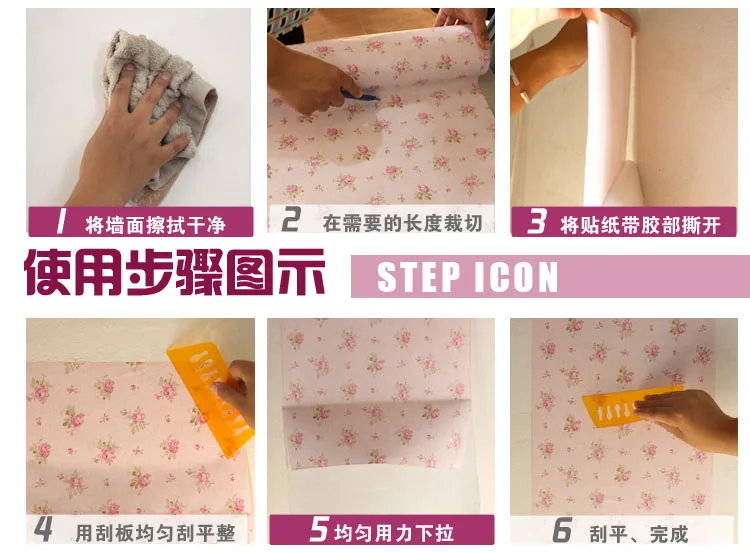 1 将墙面擦拭干净

2 在需要的长度裁切

3 将贴纸带胶部撕开

使用步骤图示

STEP ICON

4 用刮板均匀刮平整

5 均匀用力下拉

6 刮平、完成