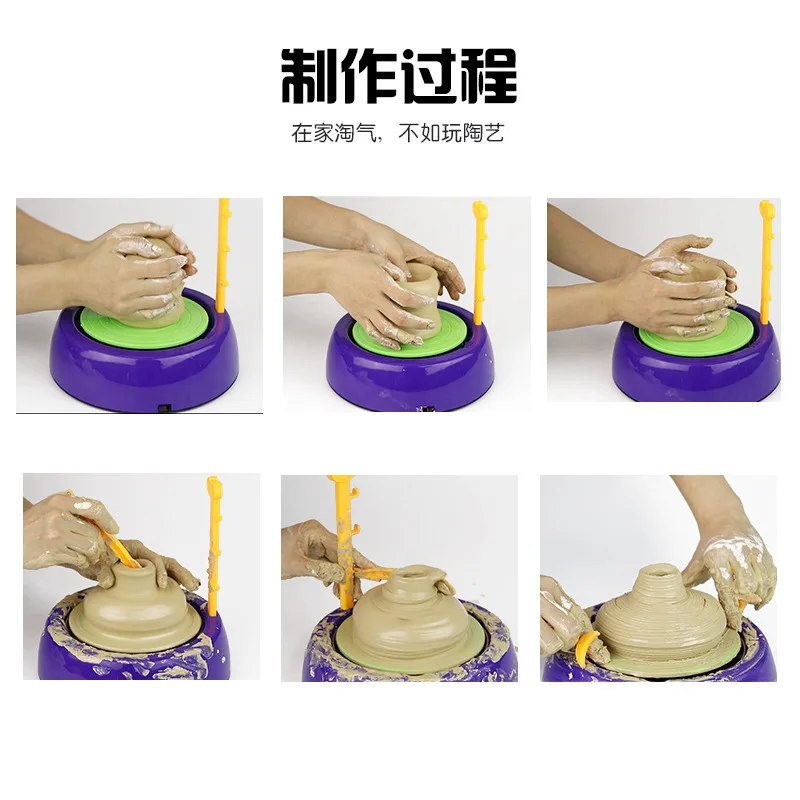 制作过程

在家淘气，不如玩陶艺