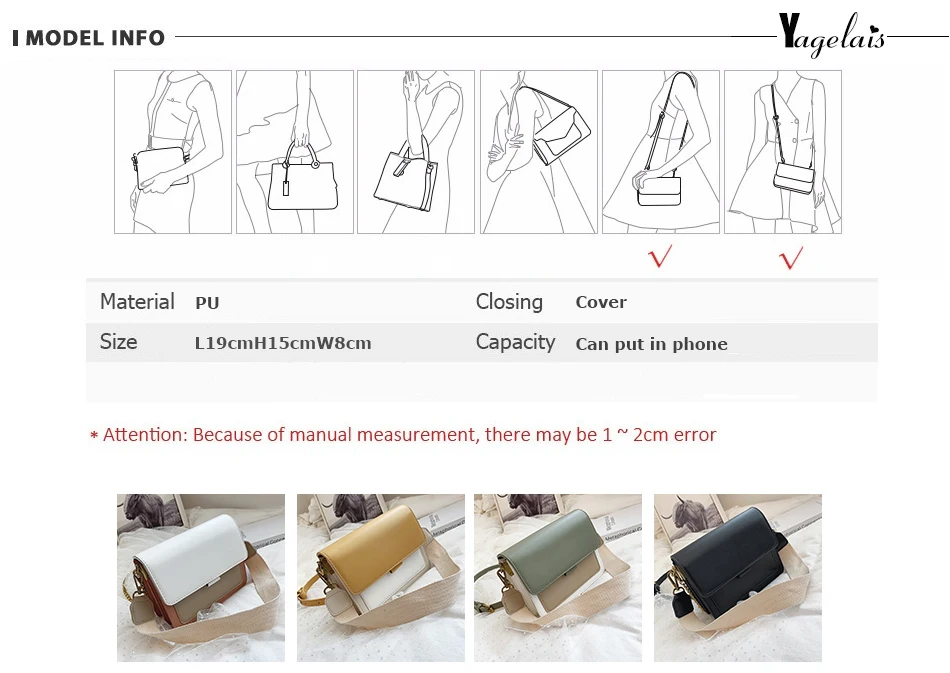 MODEL INFO

Yagelais

√ √

| Material | PU | Closing | Cover |
|---|---|---|---|
| Size | L19cmH15cmW8cm | Capacity | Can put in phone |

* Attention: Because of manual measurement, there may be 1 ~ 2cm error