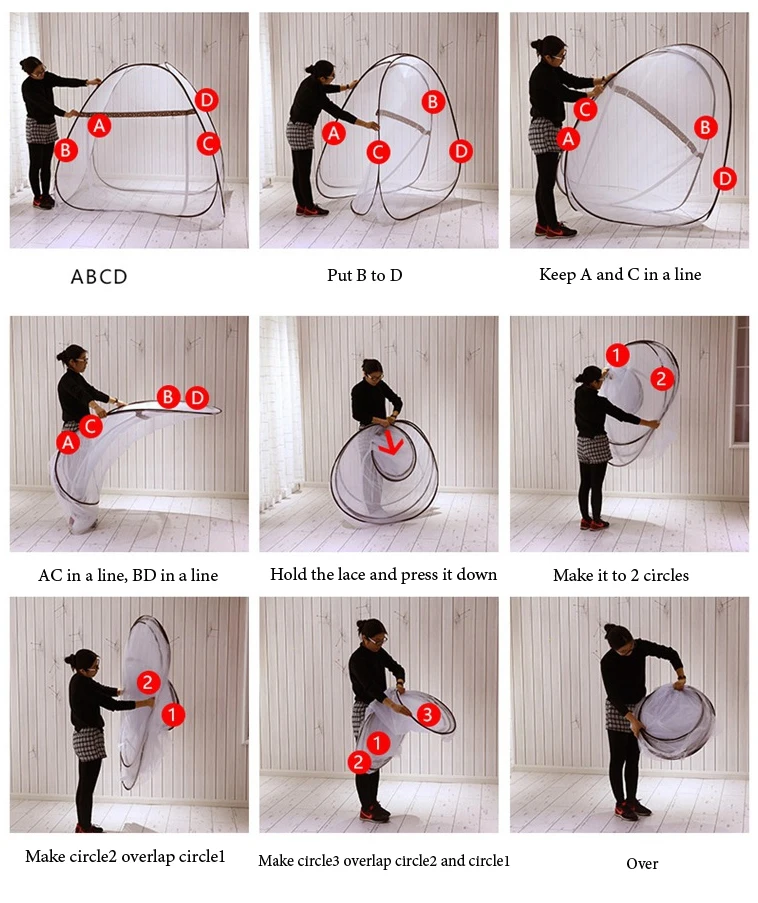 D
A
B
C

ABCD

B
A
C
D

Put B to D

C
A
B
D

Keep A and C in a line

B D
C
A

AC in a line, BD in a line

Hold the lace and press it down

1
2

Make it to 2 circles

2
1

Make circle2 overlap circle1

3
1
2

Make circle3 overlap circle2 and circle1

Over