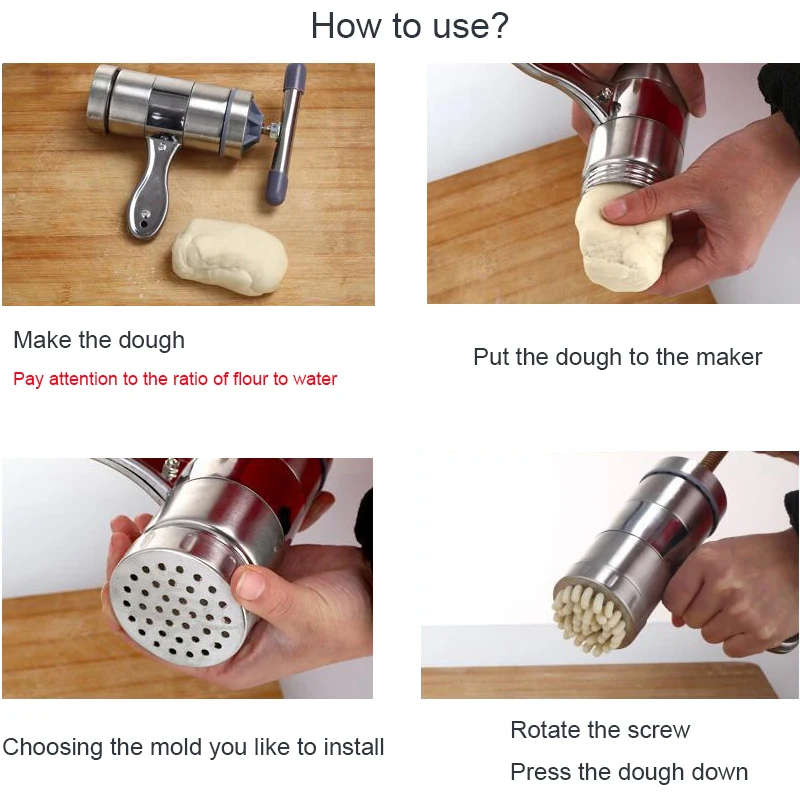 How to use?

Make the dough

Pay attention to the ratio of flour to water

Put the dough to the maker

Choosing the mold you like to install

Rotate the screw

Press the dough down