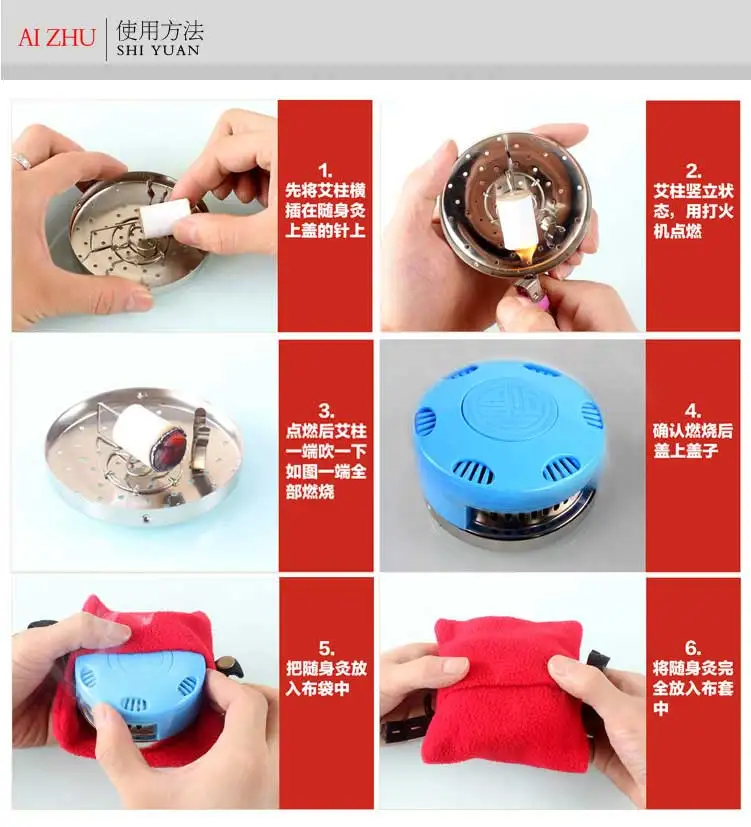 AI ZHU 使用方法
SHI YUAN

1.
先将艾柱横插在随身灸上盖的针上

2.
艾柱竖立状态，用打火机点燃

3.
点燃后艾柱一端吹一下如图一端全部燃烧

4.
确认燃烧后盖上盖子

5.
把随身灸放入布袋中

6.
将随身灸完全放入布套中