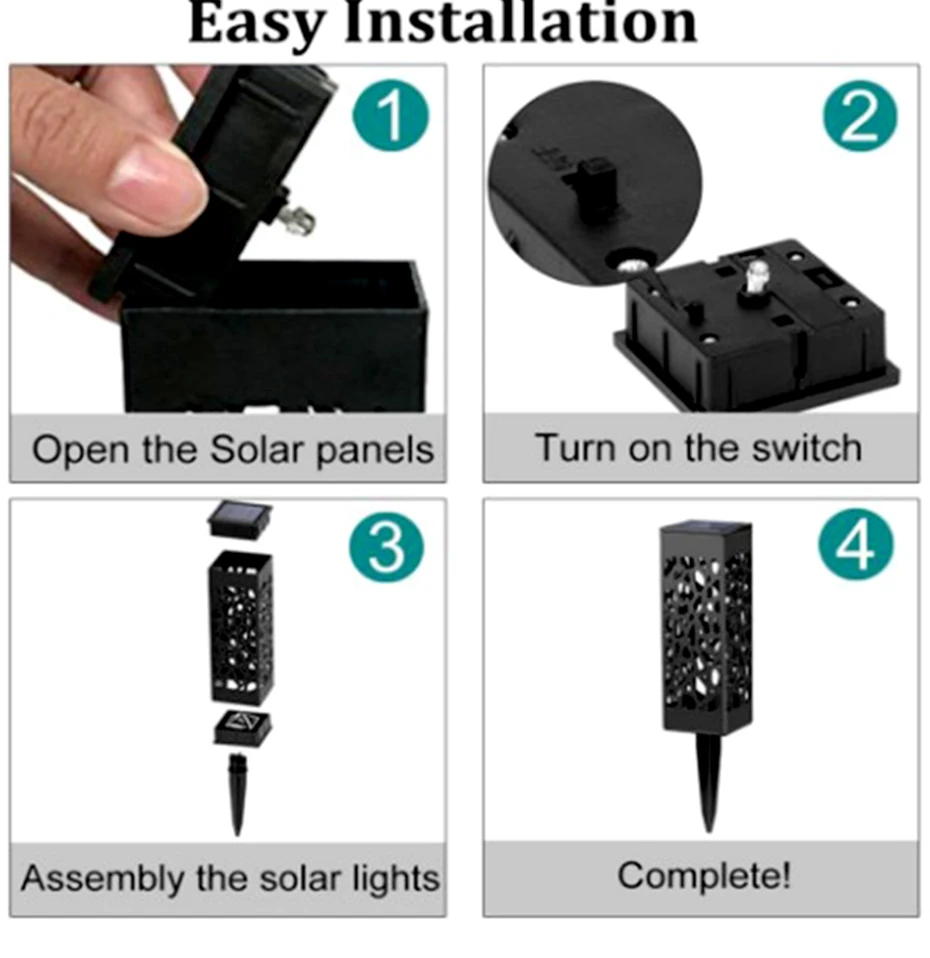 Easy Installation

1

Open the Solar panels

2

Turn on the switch

3

Assembly the solar lights

4

Complete!