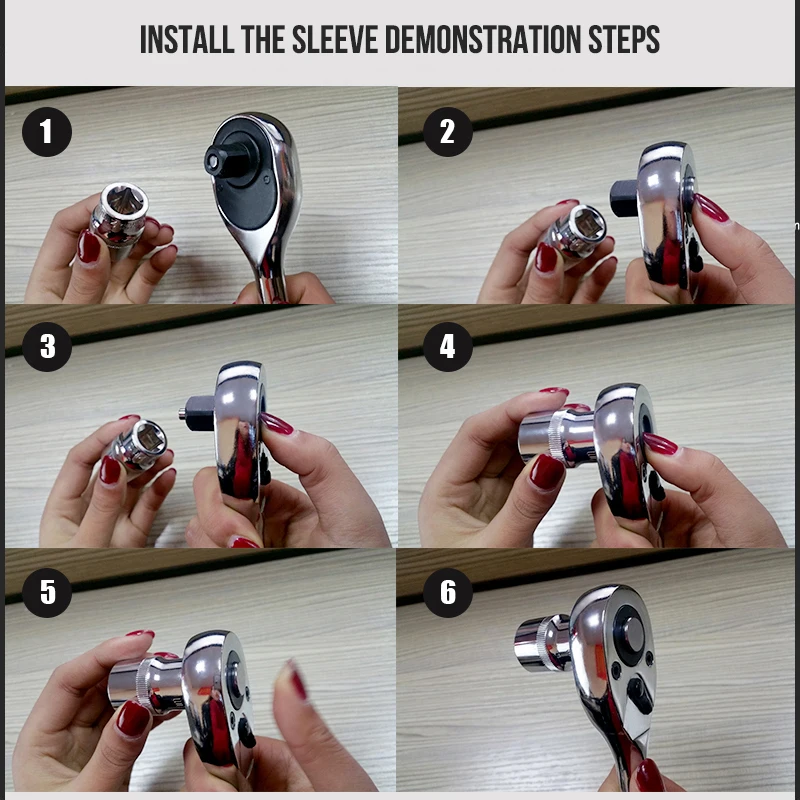 INSTALL THE SLEEVE DEMONSTRATION STEPS

1

2

3

4

5

6