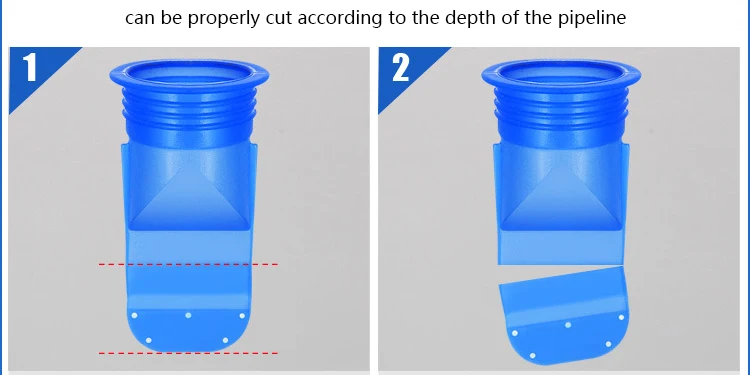 can be properly cut according to the depth of the pipeline

1

2