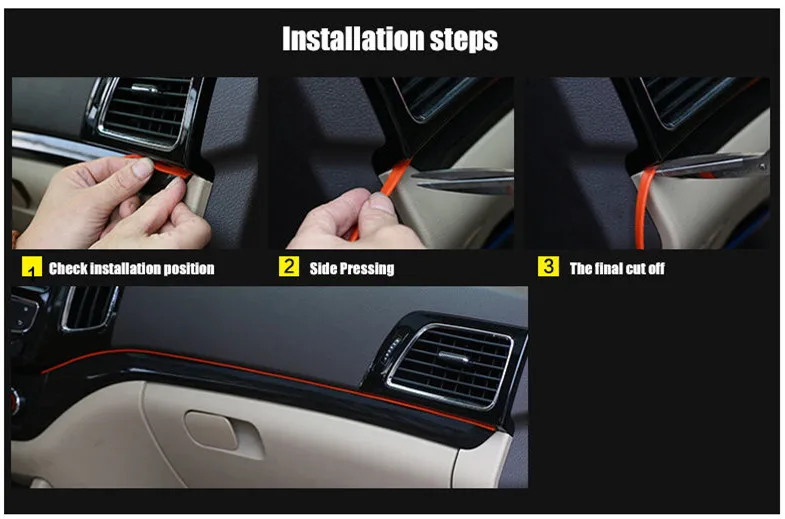 Installation steps

1 Check installation position

2 Side Pressing

3 The final cut off