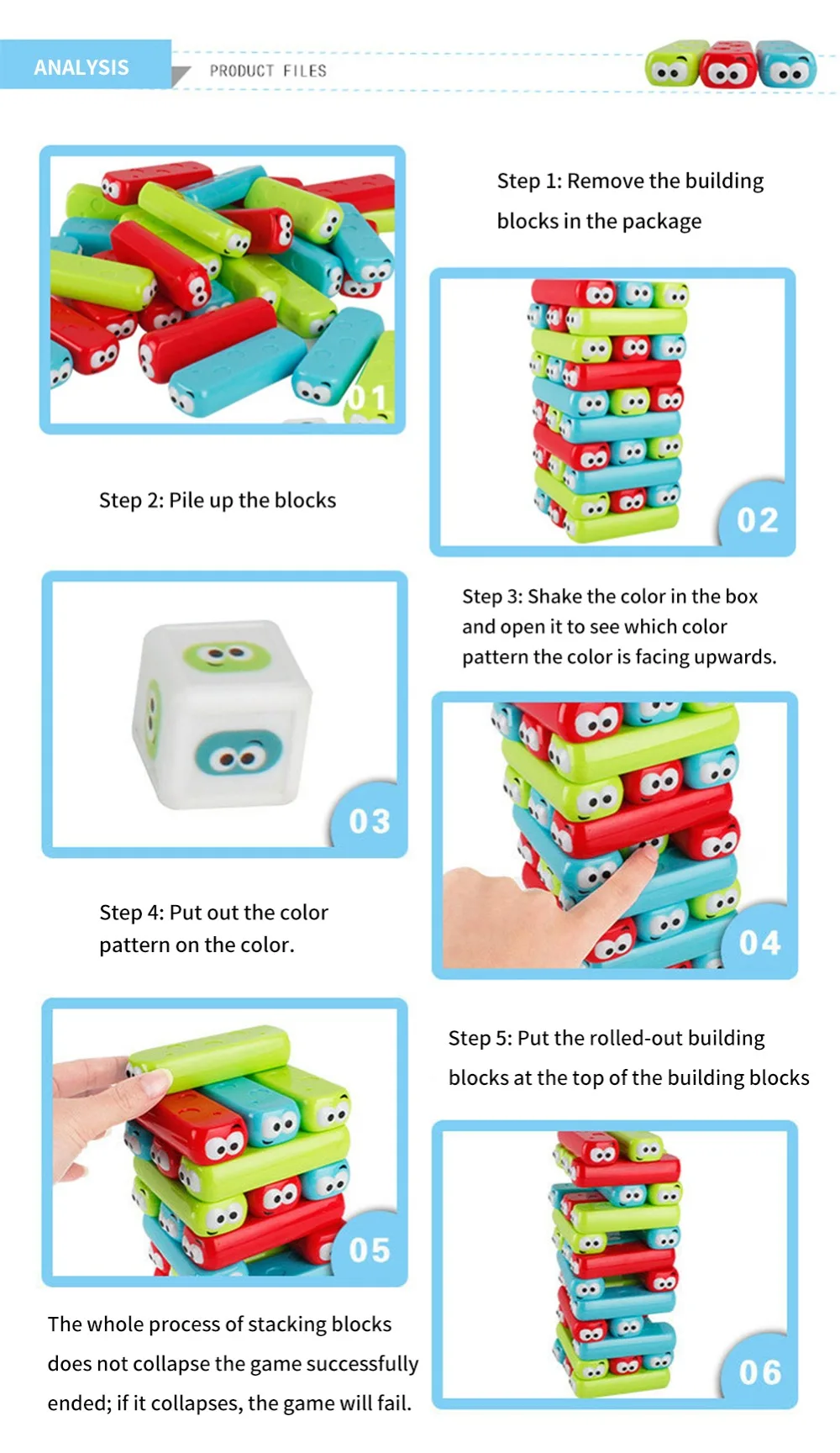 ANALYSIS

PRODUCT FILES

01

Step 1: Remove the building blocks in the package

Step 2: Pile up the blocks

02

03

Step 3: Shake the color in the box and open it to see which color pattern the color is facing upwards.

Step 4: Put out the color pattern on the color.

04

05

Step 5: Put the rolled-out building blocks at the top of the building blocks

The whole process of stacking blocks does not collapse the game successfully ended; if it collapses, the game will fail.

06