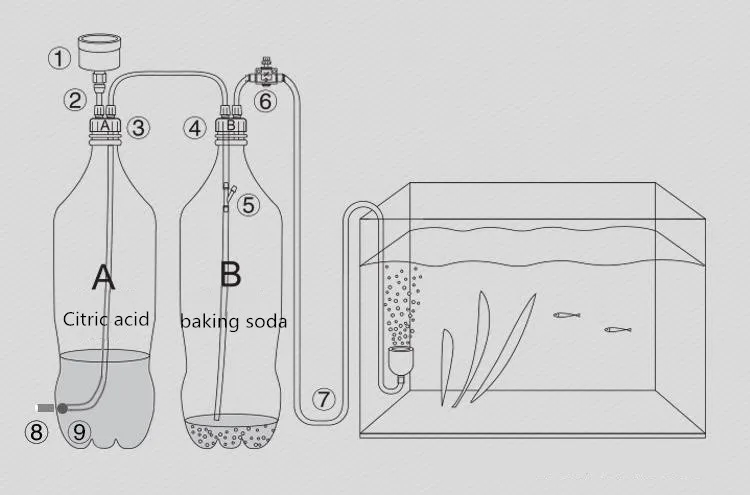 ①
②
A
③
④
B
⑥
⑤
A
Citric acid
B
baking soda
⑦
⑧
⑨