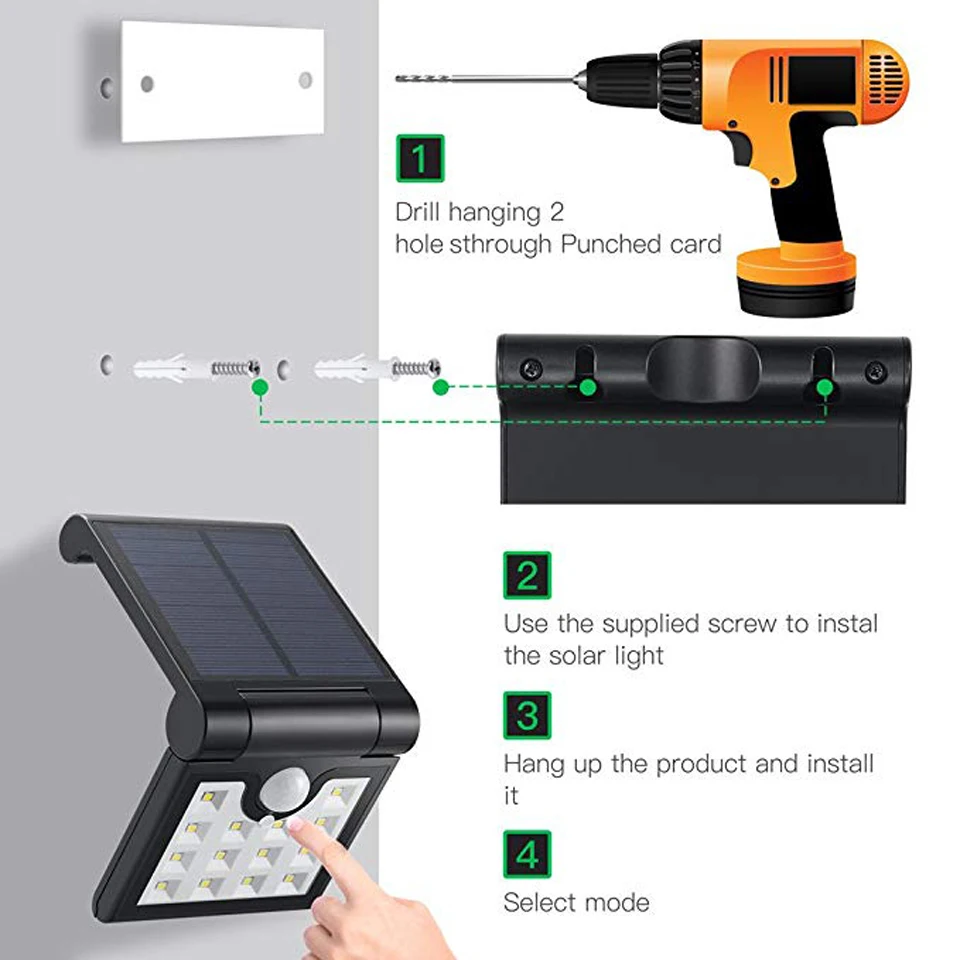 1
Drill hanging 2 hole sthrough Punched card

2
Use the supplied screw to instal the solar light

3
Hang up the product and install it

4
Select mode