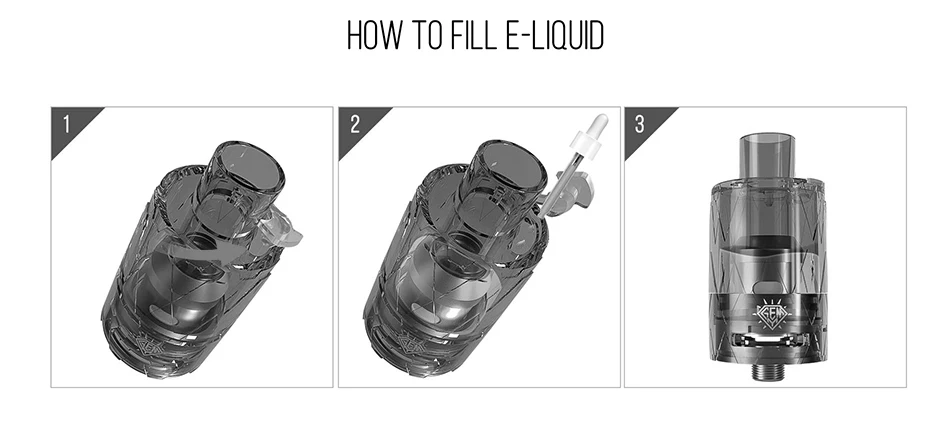 HOW TO FILL E-LIQUID

1

2

3

GEM