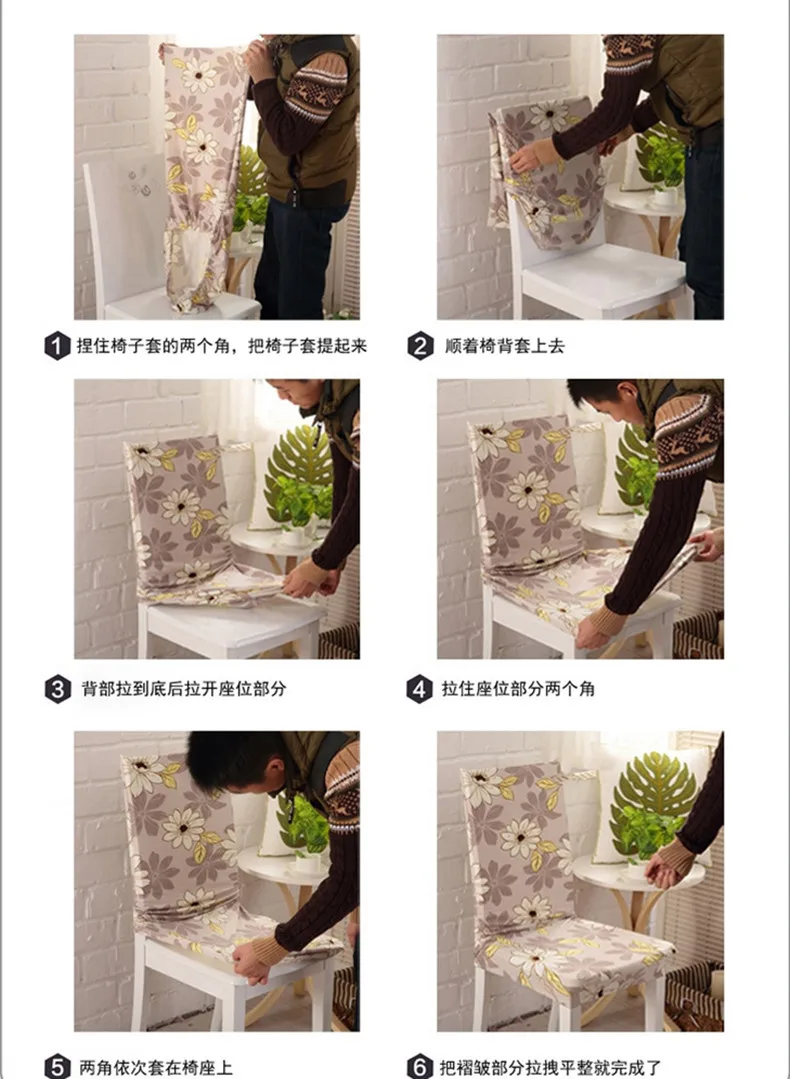 1 捏住椅子套的两个角，把椅子套提起来

2 顺着椅背套上去

3 背部拉到底后拉开座位部分

4 拉住座位部分两个角

5 两角依次套在椅座上

6 把褶皱部分拉拽平整就完成了