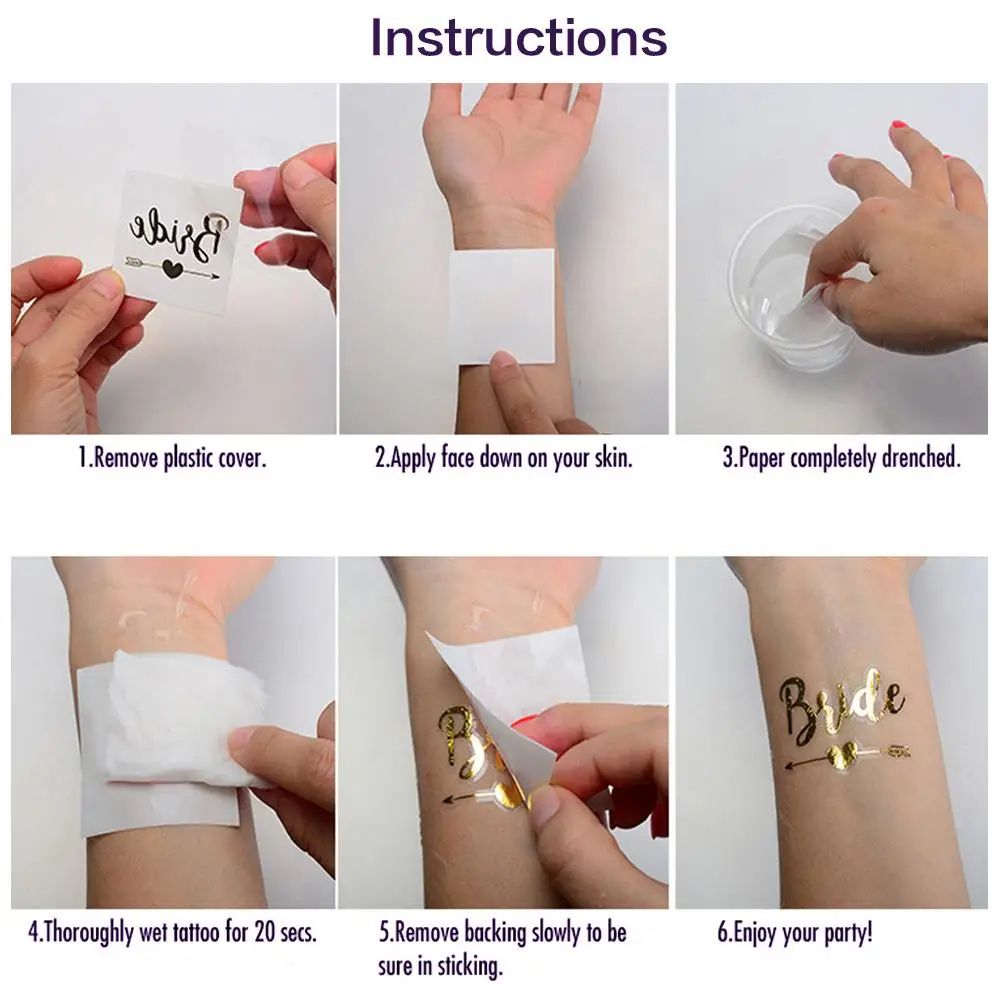 Instructions

Bride

1.Remove plastic cover.

2.Apply face down on your skin.

3.Paper completely drenched.

4.Thoroughly wet tattoo for 20 secs.

5.Remove backing slowly to be sure in sticking.

Bride

6.Enjoy your party!