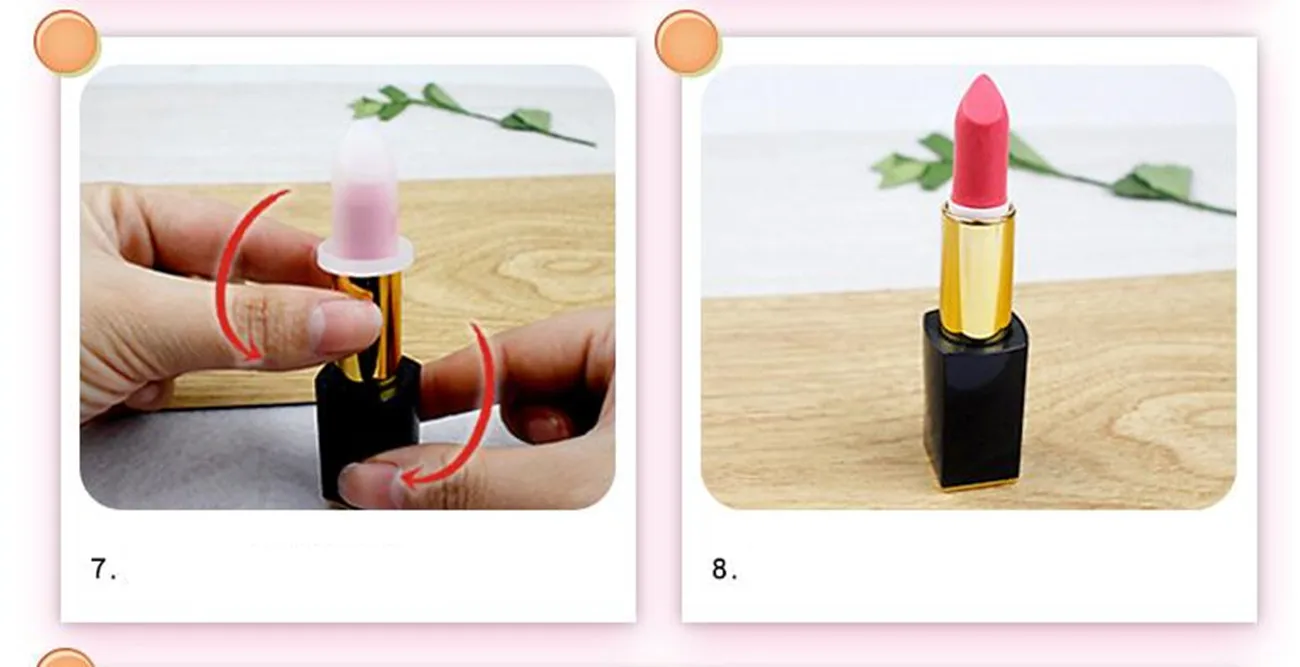 7.

8.