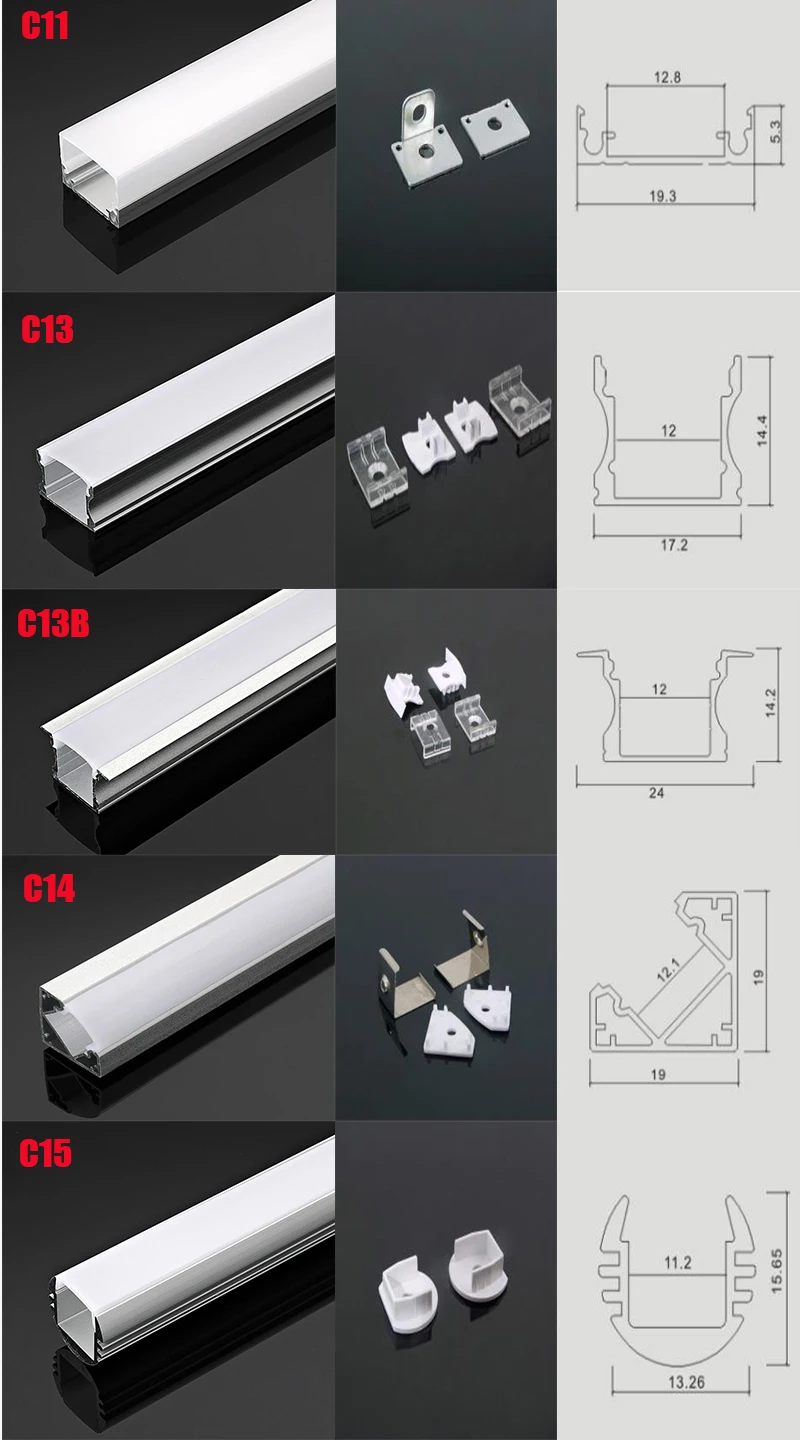 C11

12.8
5.3
19.3

C13

12
14.4
17.2

C13B

12
14.2
24

C14

12.1
19
19

C15

11.2
15.65
13.26