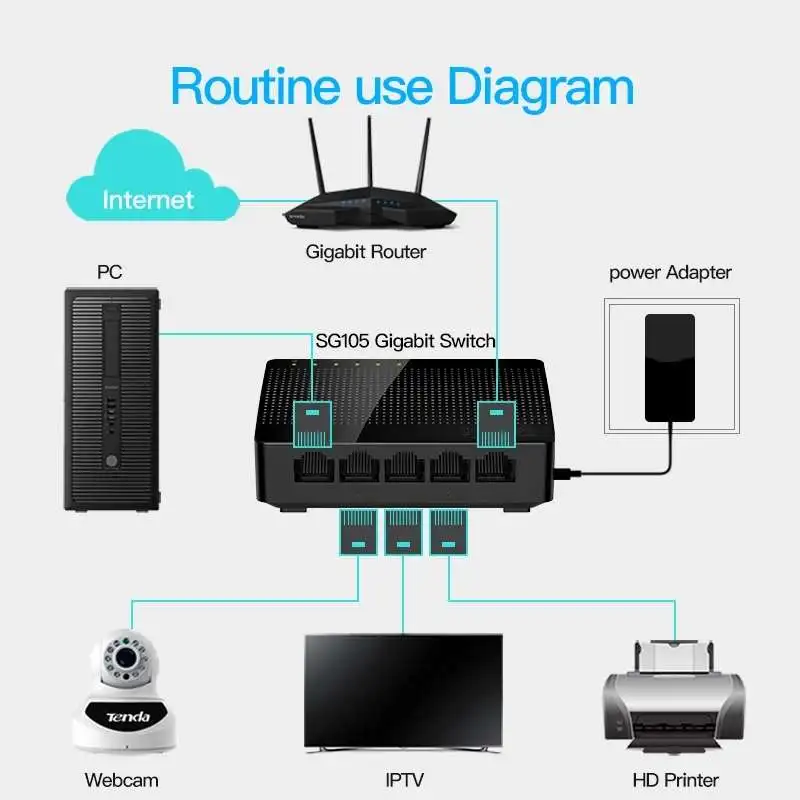 Routine use Diagram

Internet

Gigabit Router

PC

power Adapter

SG105 Gigabit Switch

Tenda

Webcam

IPTV

HD Printer