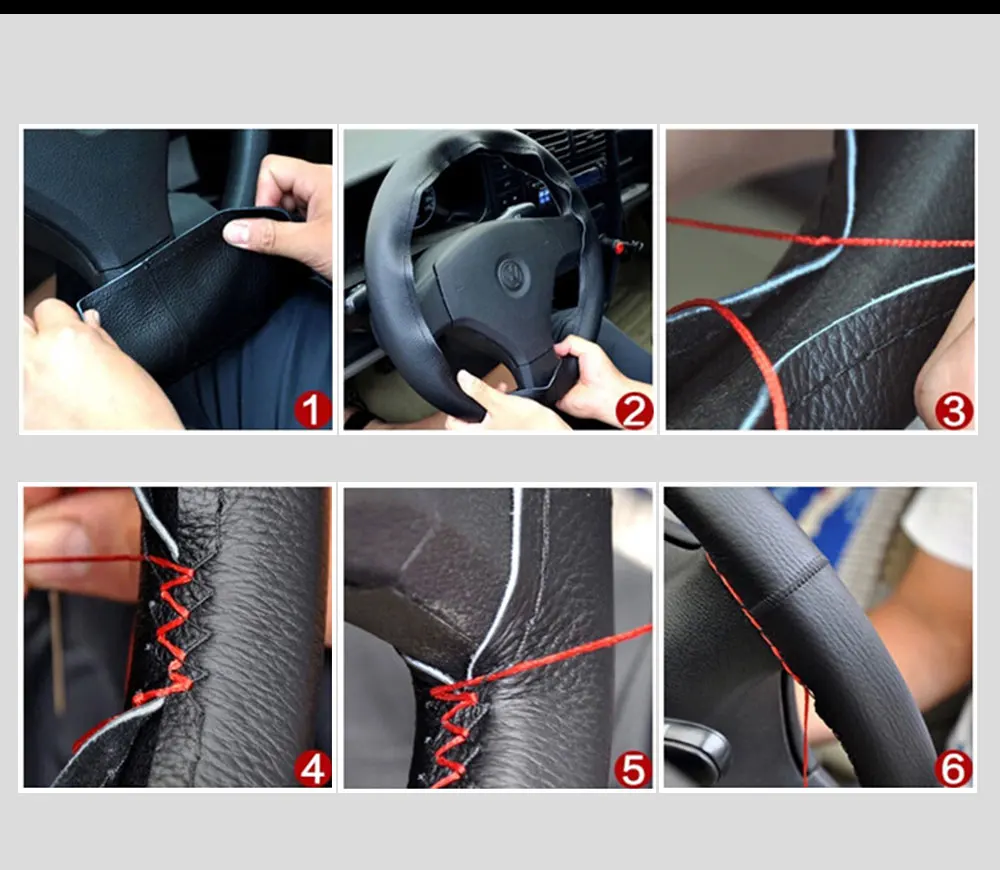 1

2

3

4

5

6