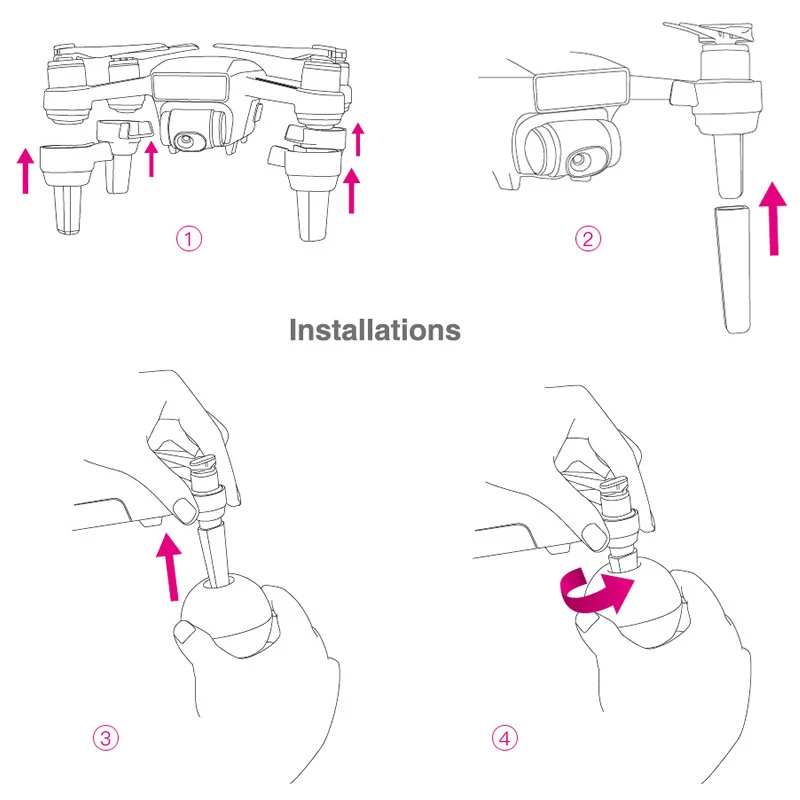 ①

②

Installations

③

④