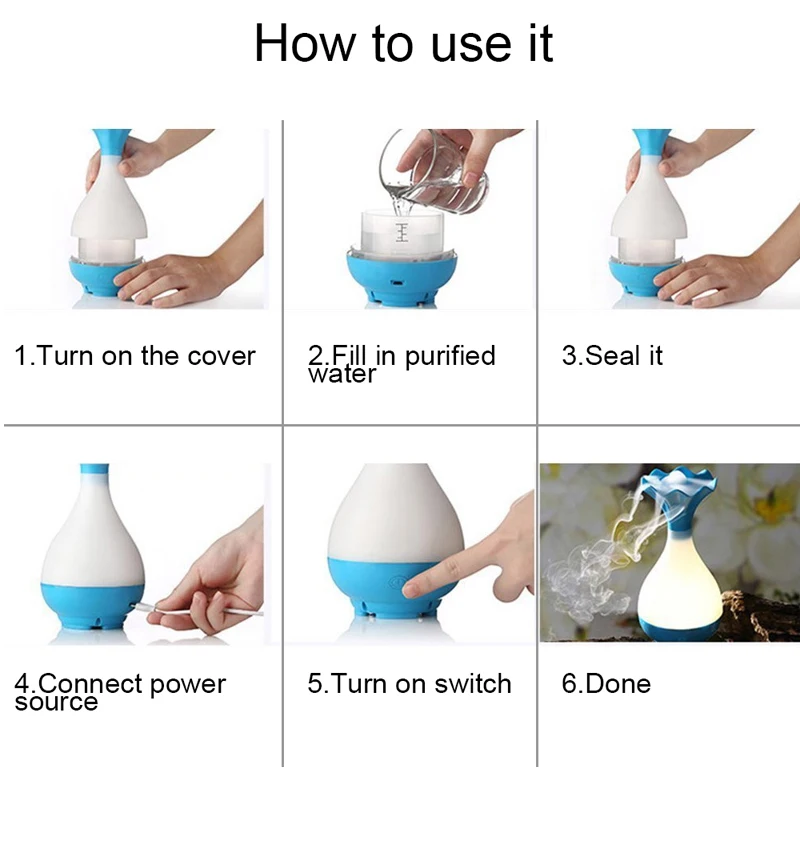 How to use it

1.Turn on the cover

2.Fill in purified water

3.Seal it

4.Connect power source

5.Turn on switch

6.Done