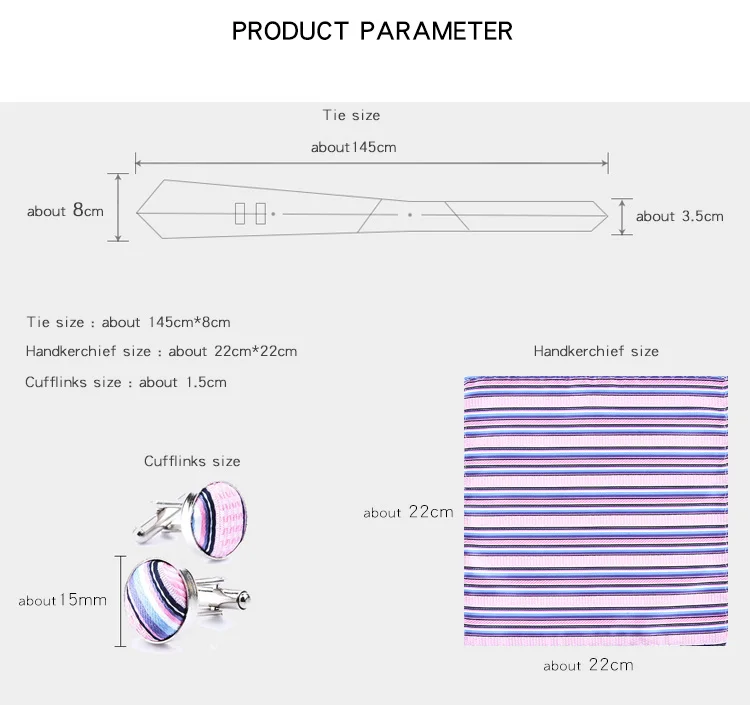 PRODUCT PARAMETER

Tie size

about145cm

about 8cm

about 3.5cm

Tie size : about 145cm*8cm

Handkerchief size : about 22cm*22cm

Cufflinks size : about 1.5cm

Handkerchief size

Cufflinks size

about 22cm

about15mm

about 22cm