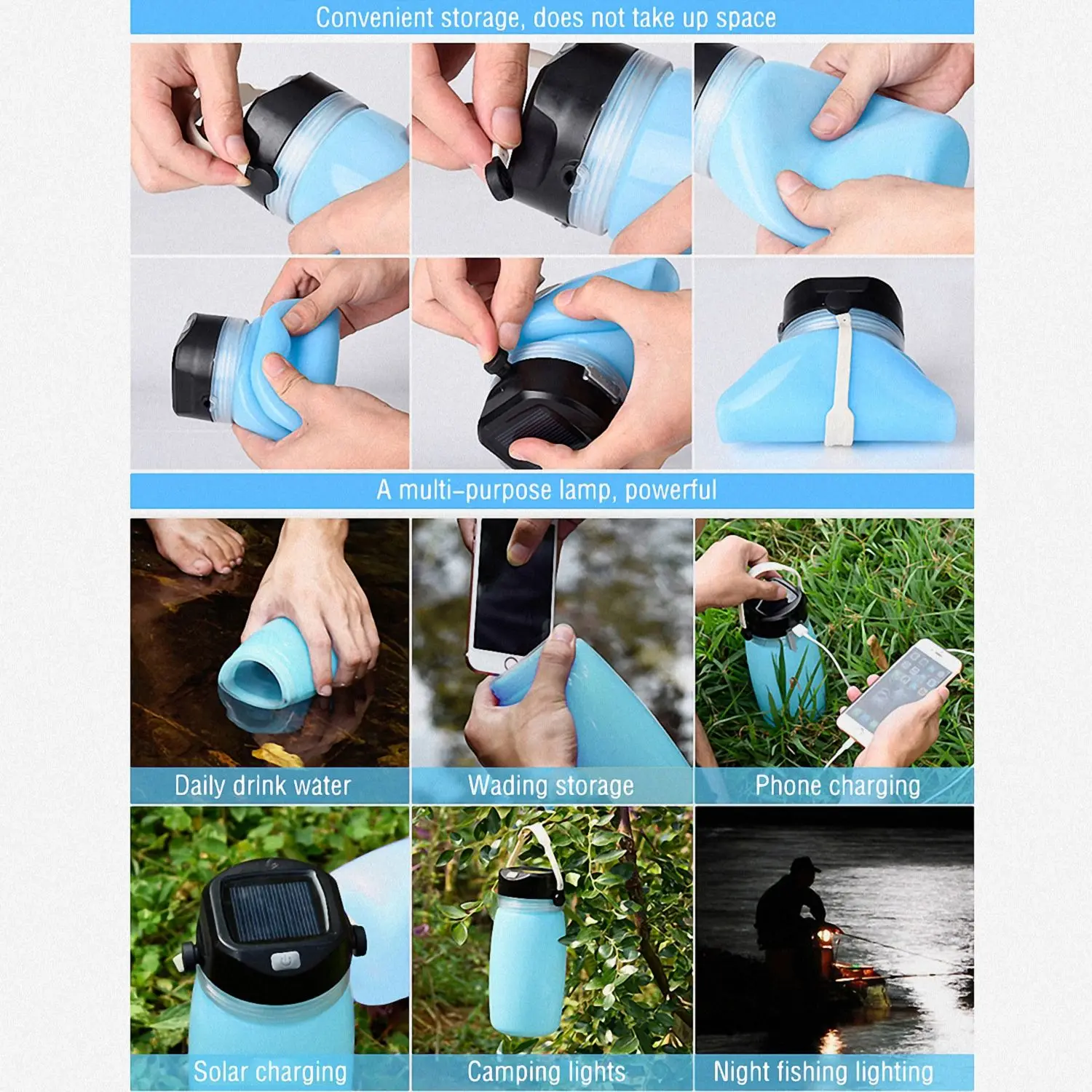 Convenient storage, does not take up space

A multi-purpose lamp, powerful

Daily drink water

Wading storage

Phone charging

Solar charging

Camping lights

Night fishing lighting