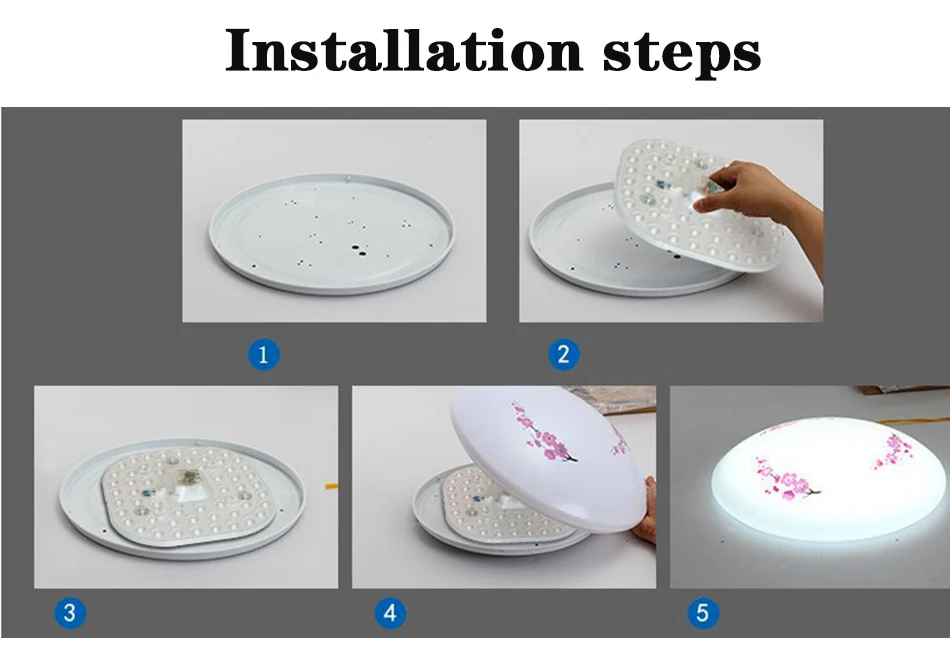 Installation steps

1

2

3

4

5