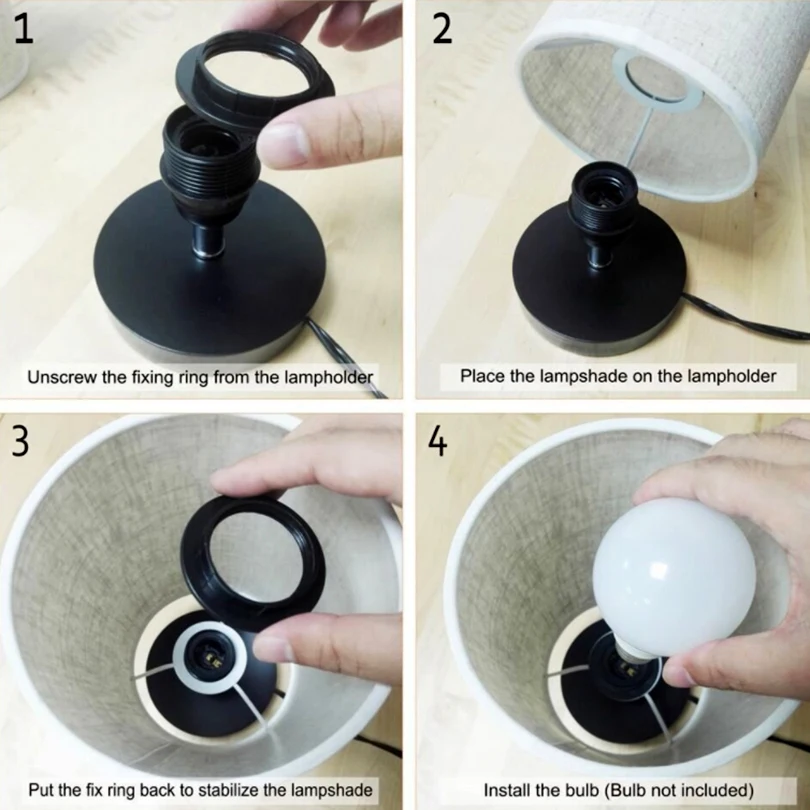 1

Unscrew the fixing ring from the lampholder

2

Place the lampshade on the lampholder

3

Put the fix ring back to stabilize the lampshade

4

Install the bulb (Bulb not included)