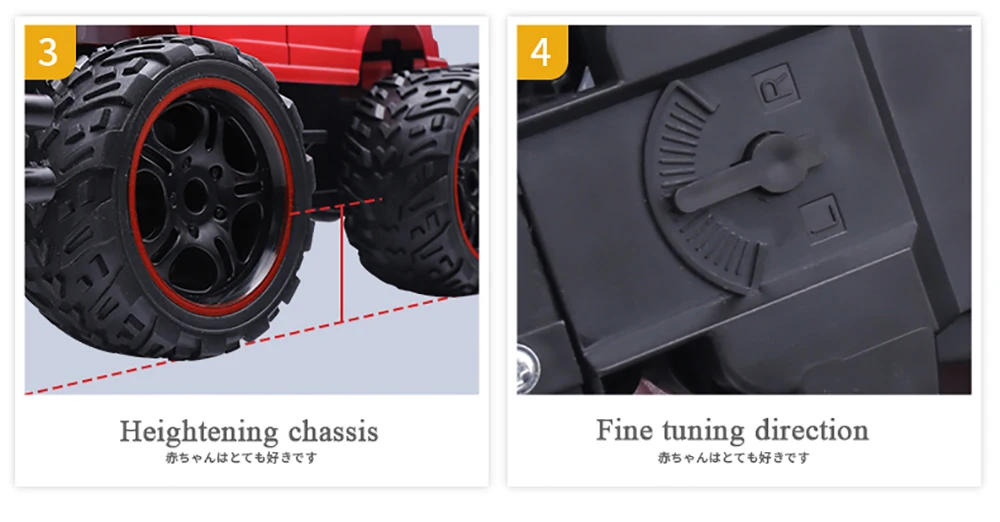 3

Heightening chassis
赤ちゃんはとても好きです

4

R

L

Fine tuning direction
赤ちゃんはとても好きです