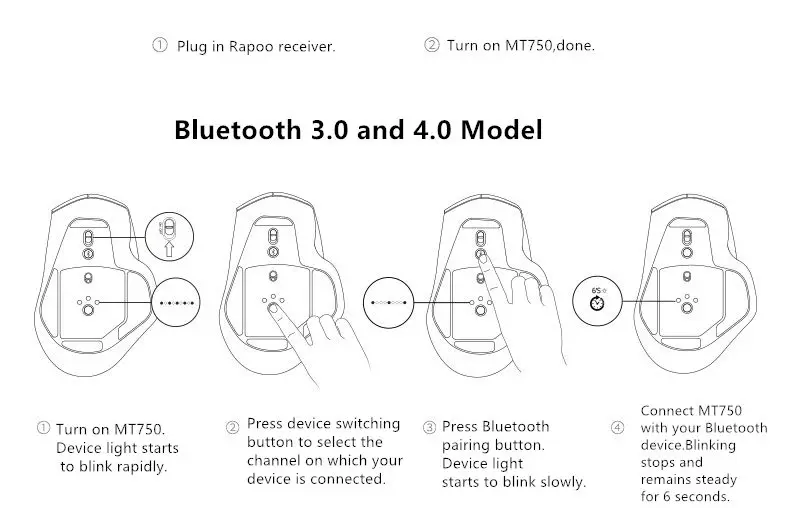 ① Plug in Rapoo receiver.

② Turn on MT750,done.

Bluetooth 3.0 and 4.0 Model

6S

① Turn on MT750. Device light starts to blink rapidly.

② Press device switching button to select the channel on which your device is connected.

③ Press Bluetooth pairing button. Device light starts to blink slowly.

④ Connect MT750 with your Bluetooth device.Blinking stops and remains steady for 6 seconds.