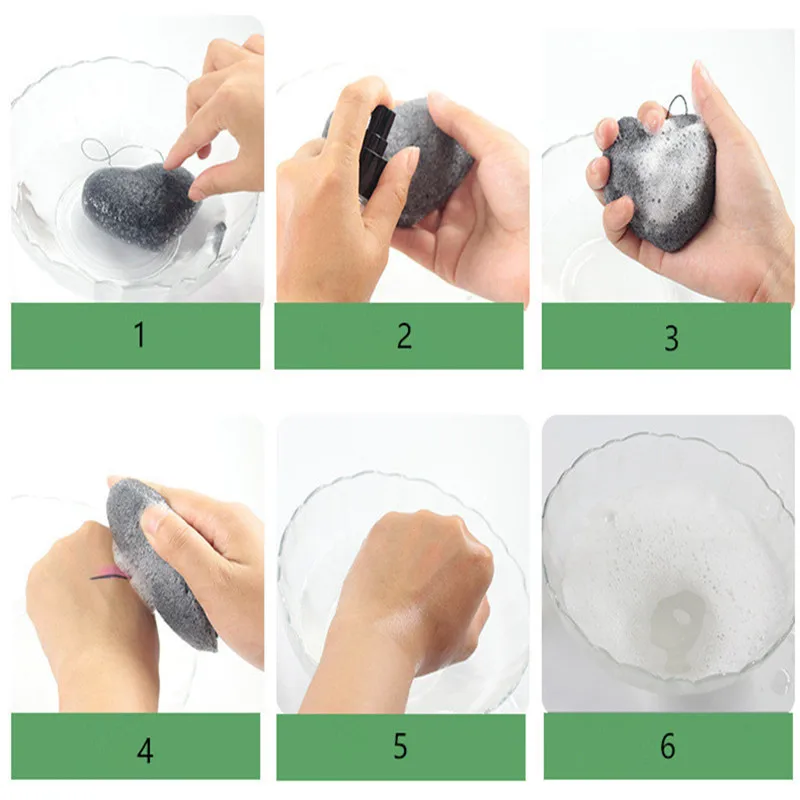 1

2

3

4

5

6