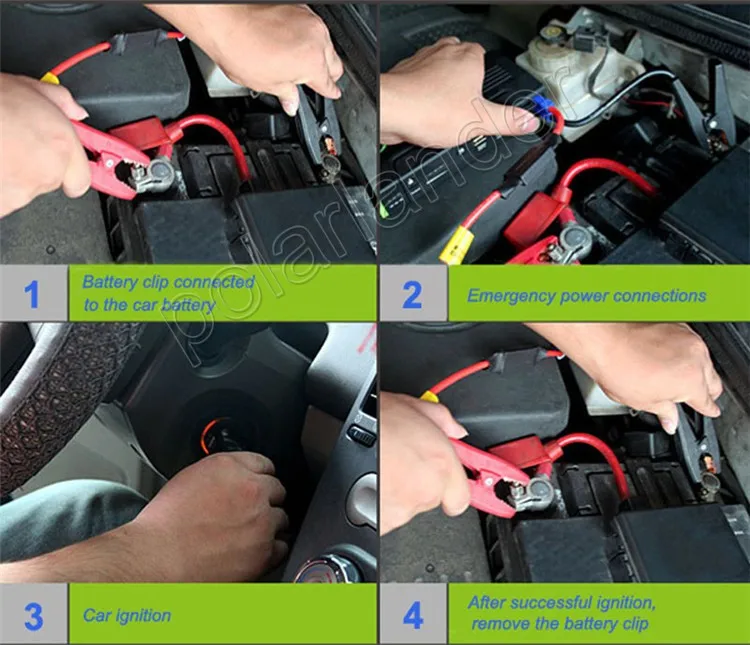 polarlander

1 Battery clip connected to the car battery

2 Emergency power connections

3 Car ignition

4 After successful ignition, remove the battery clip