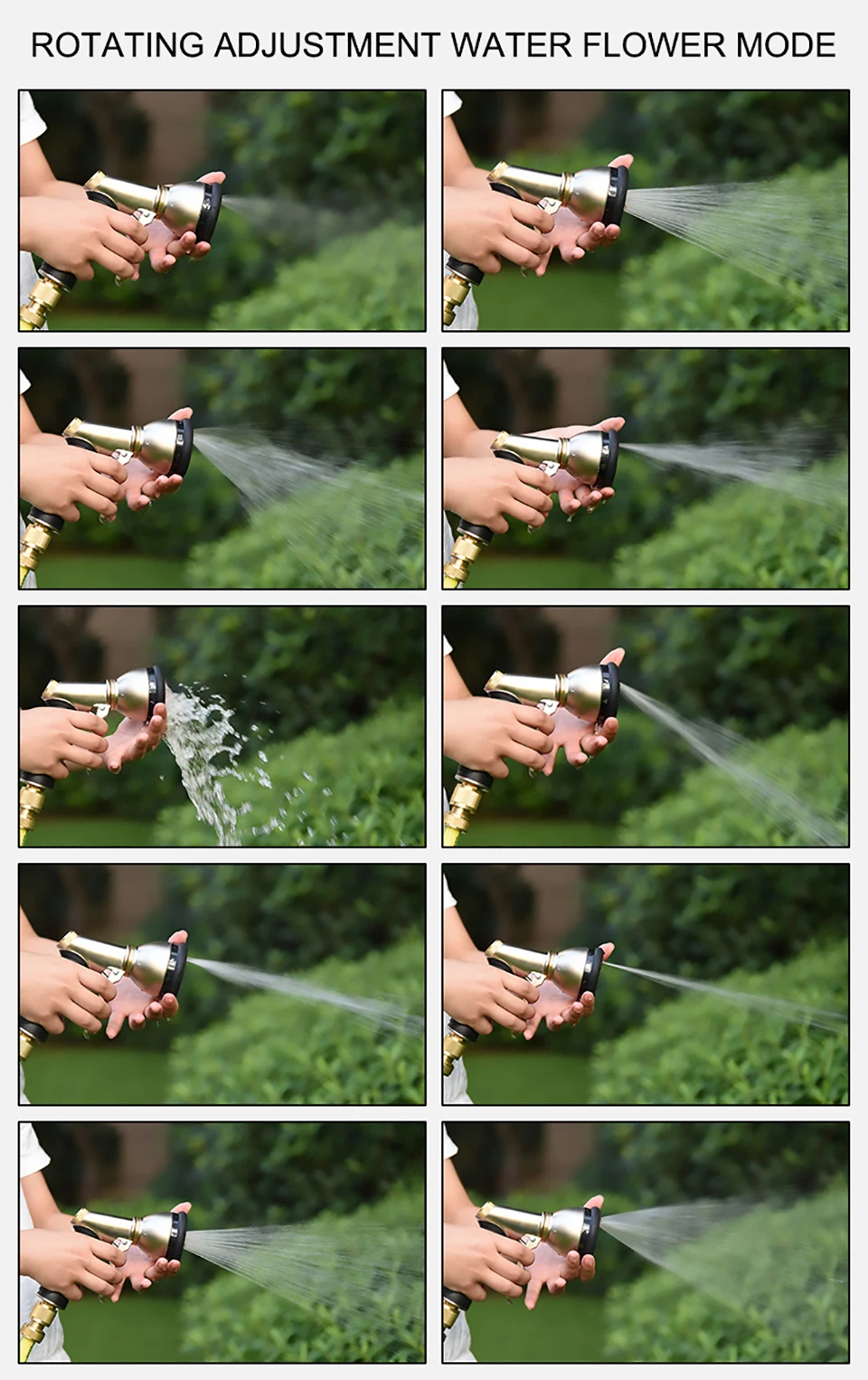 ROTATING ADJUSTMENT WATER FLOWER MODE