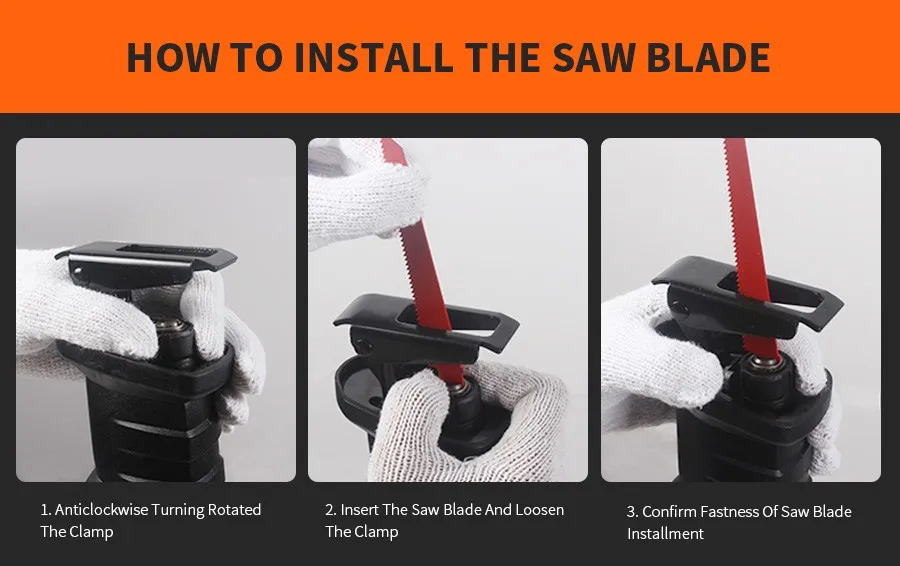 HOW TO INSTALL THE SAW BLADE

1. Anticlockwise Turning Rotated The Clamp

2. Insert The Saw Blade And Loosen The Clamp

3. Confirm Fastness Of Saw Blade Installment