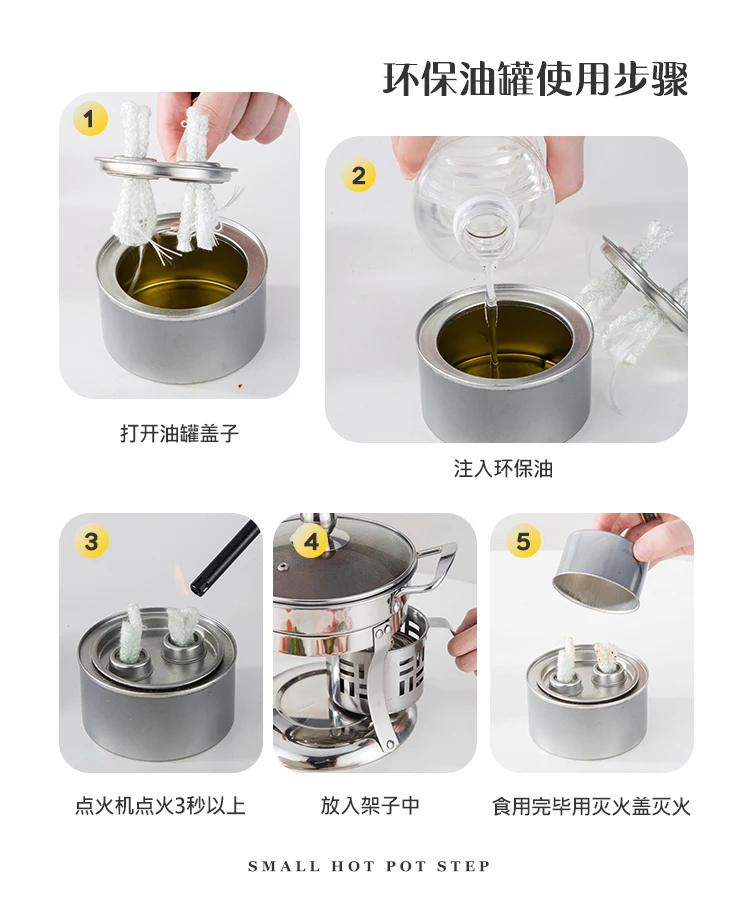 环保油罐使用步骤

1

打开油罐盖子

2

注入环保油

3

点火机点火3秒以上

4

放入架子中

5

食用完毕用灭火盖灭火

SMALL HOT POT STEP