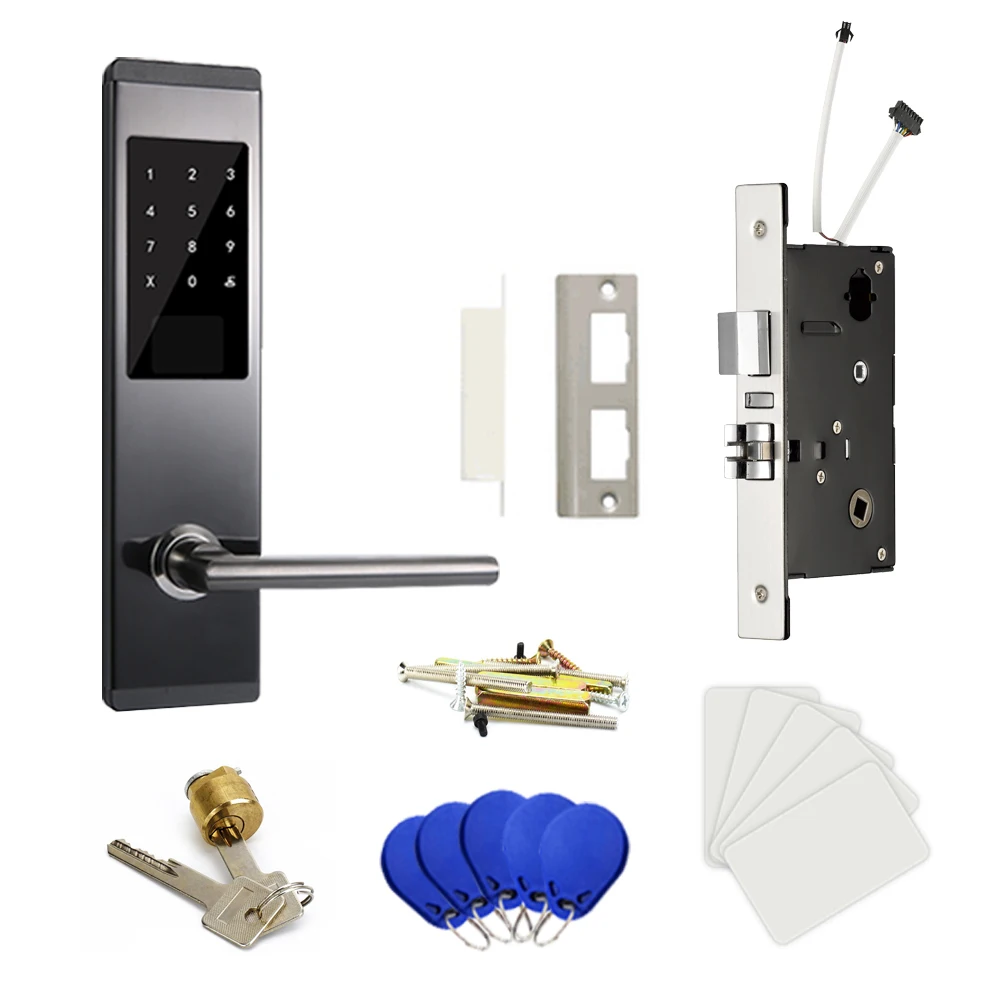 1 2 3
4 5 6
7 8 9
X 0