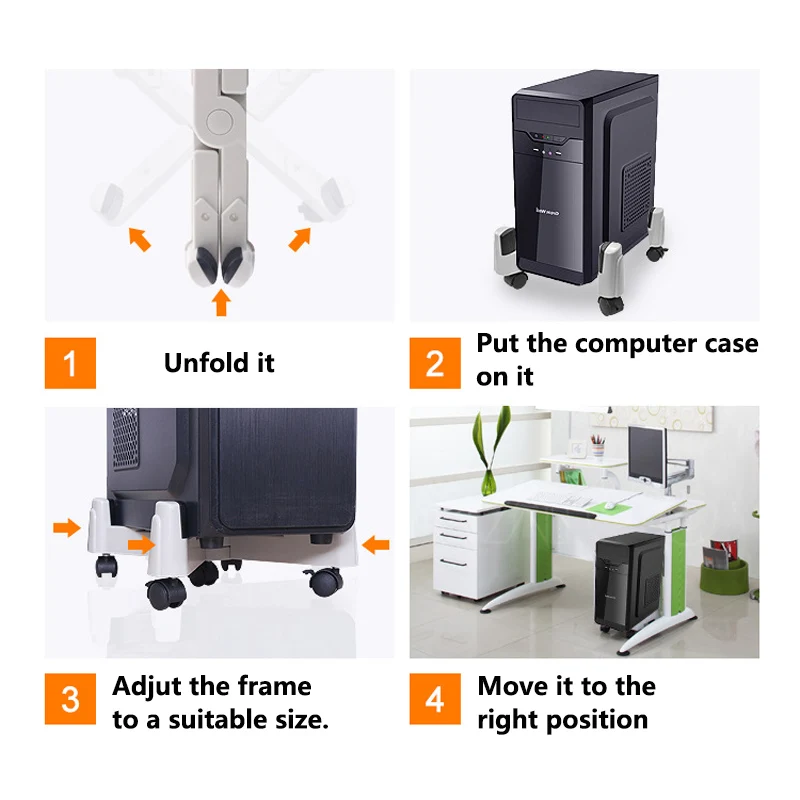 1 Unfold it

2 Put the computer case on it

3 Adjut the frame to a suitable size.

4 Move it to the right position