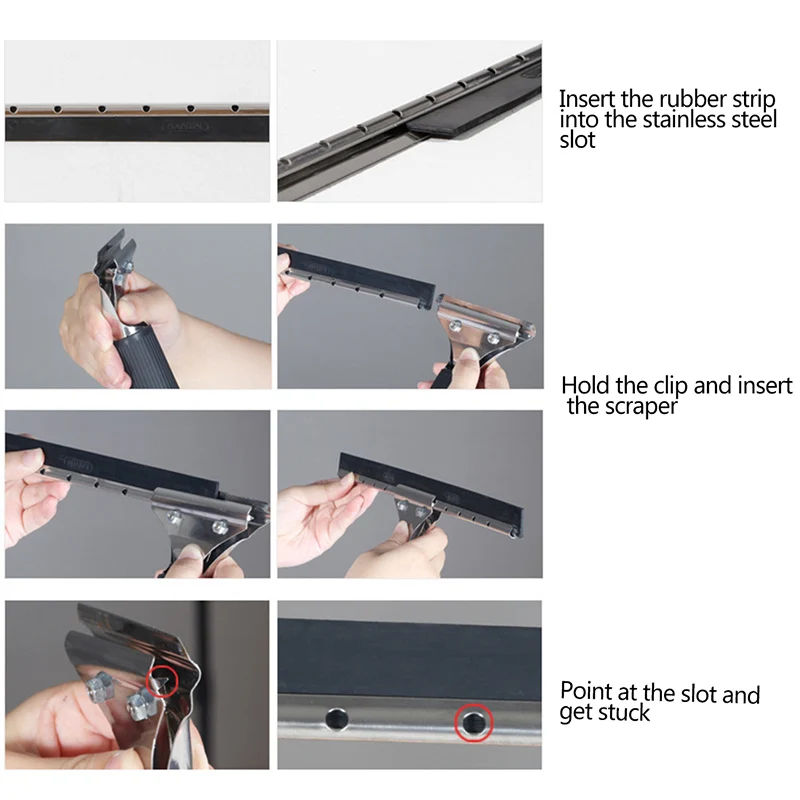 Insert the rubber strip into the stainless steel slot

Hold the clip and insert the scraper

Point at the slot and get stuck