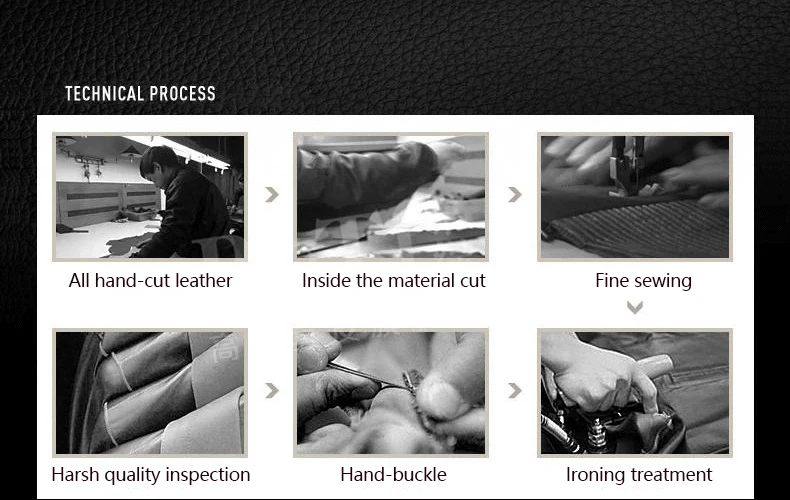 TECHNICAL PROCESS

All hand-cut leather

Inside the material cut

Fine sewing

Harsh quality inspection

Hand-buckle

Ironing treatment