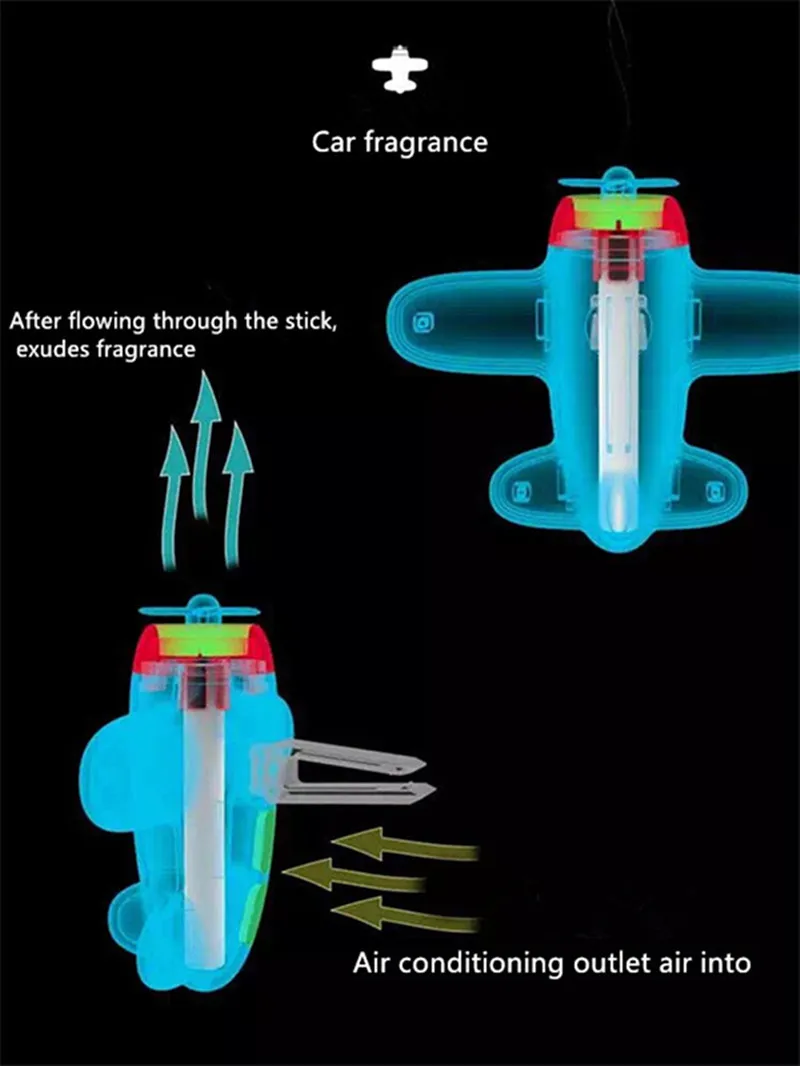 Car fragrance

After flowing through the stick, exudes fragrance

Air conditioning outlet air into