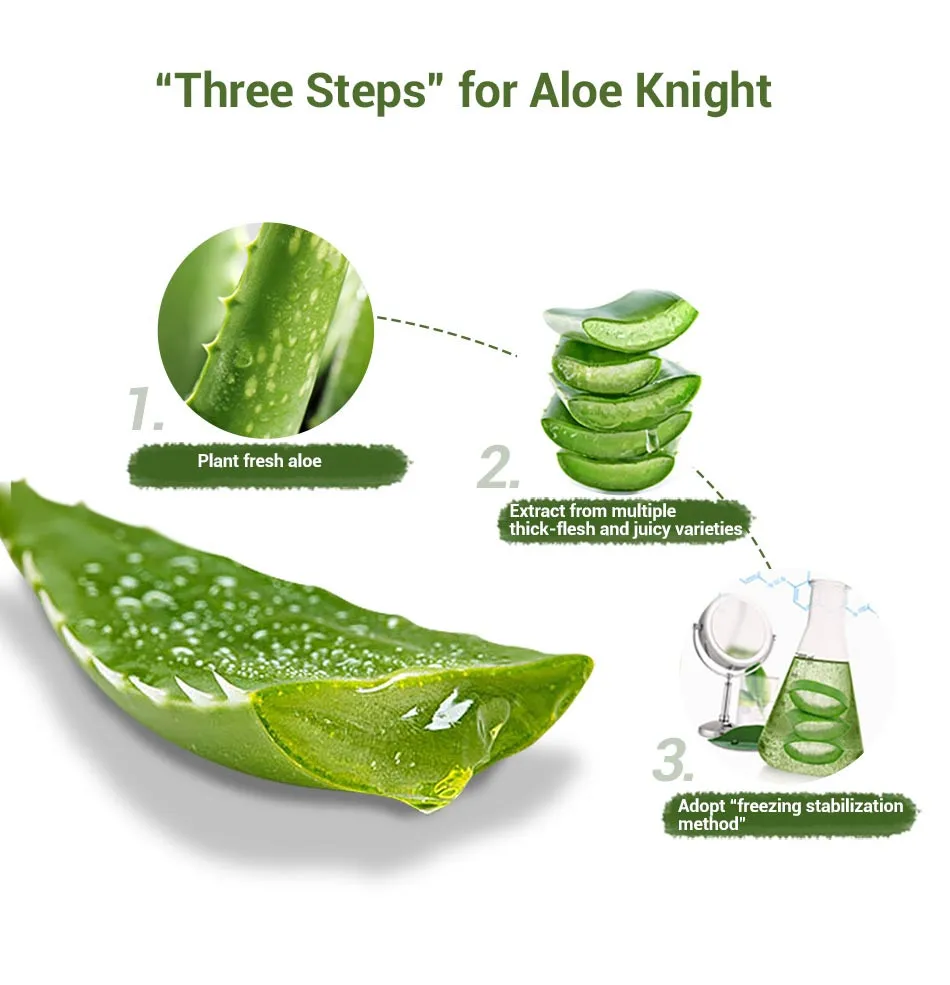 “Three Steps” for Aloe Knight

1.

Plant fresh aloe

2.

Extract from multiple thick-flesh and juicy varieties

3.

Adopt “freezing stabilization method”