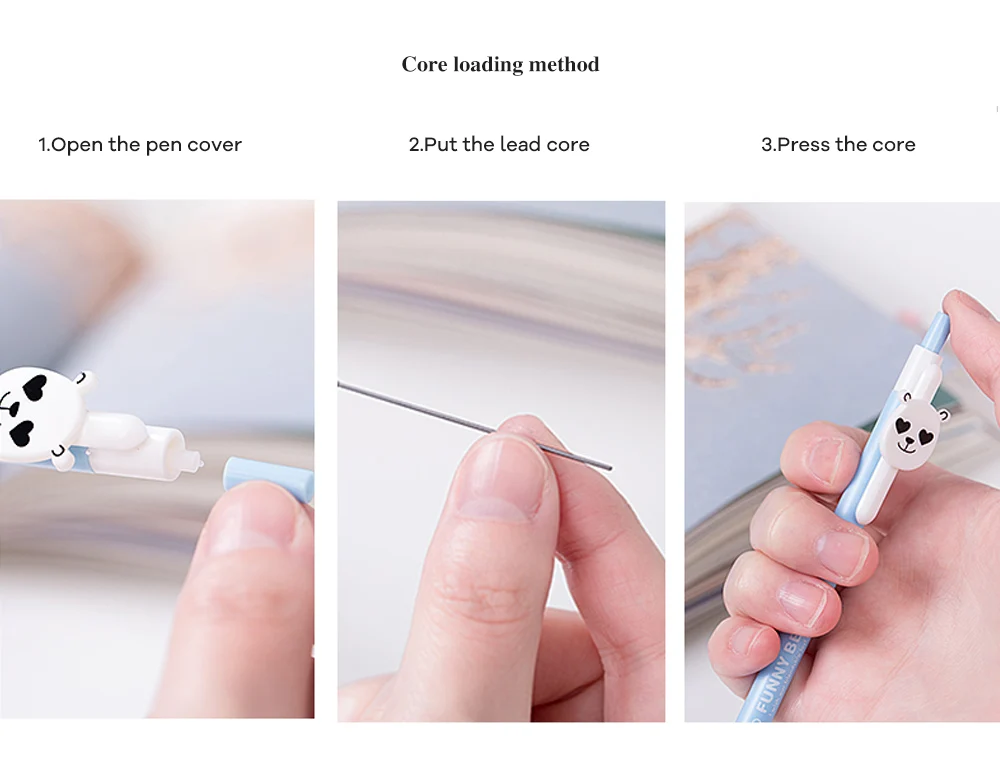 Core loading method

1.Open the pen cover

2.Put the lead core

3.Press the core

FUNNY BE