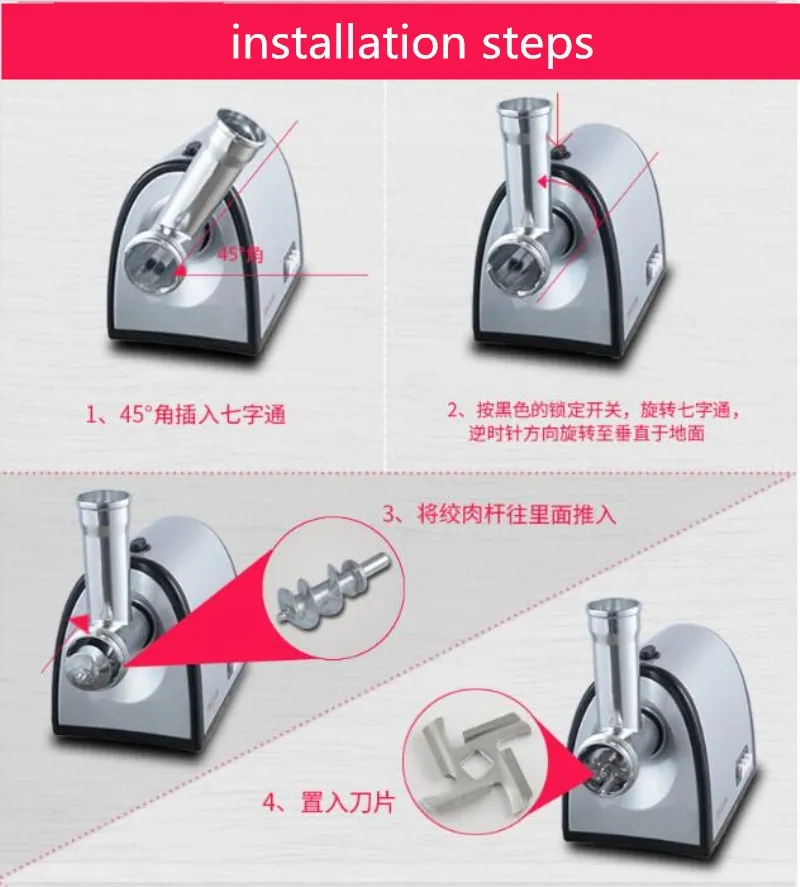 installation steps

45°角

1、45°角插入七字通

2、按黑色的锁定开关，旋转七字通，逆时针方向旋转至垂直于地面

3、将绞肉杆往里面推入

4、置入刀片