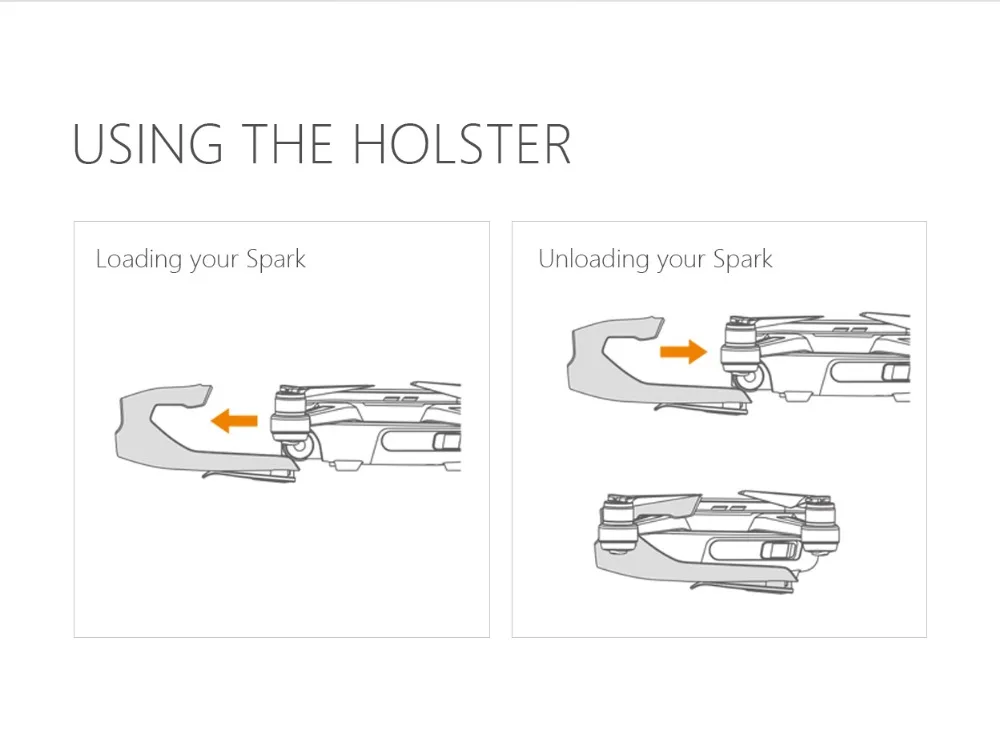 USING THE HOLSTER

Loading your Spark

Unloading your Spark