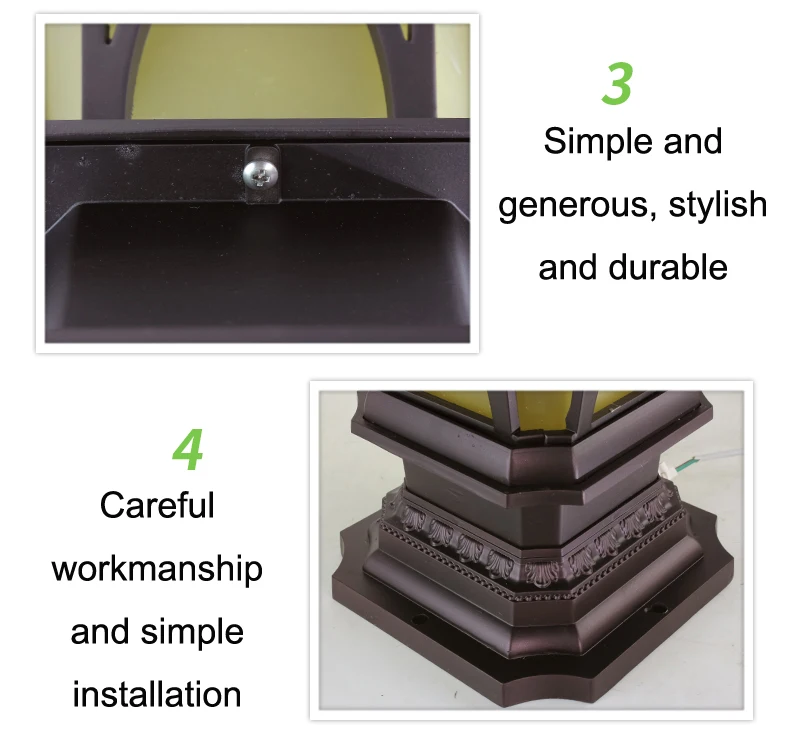 3

Simple and generous, stylish and durable

4

Careful workmanship and simple installation